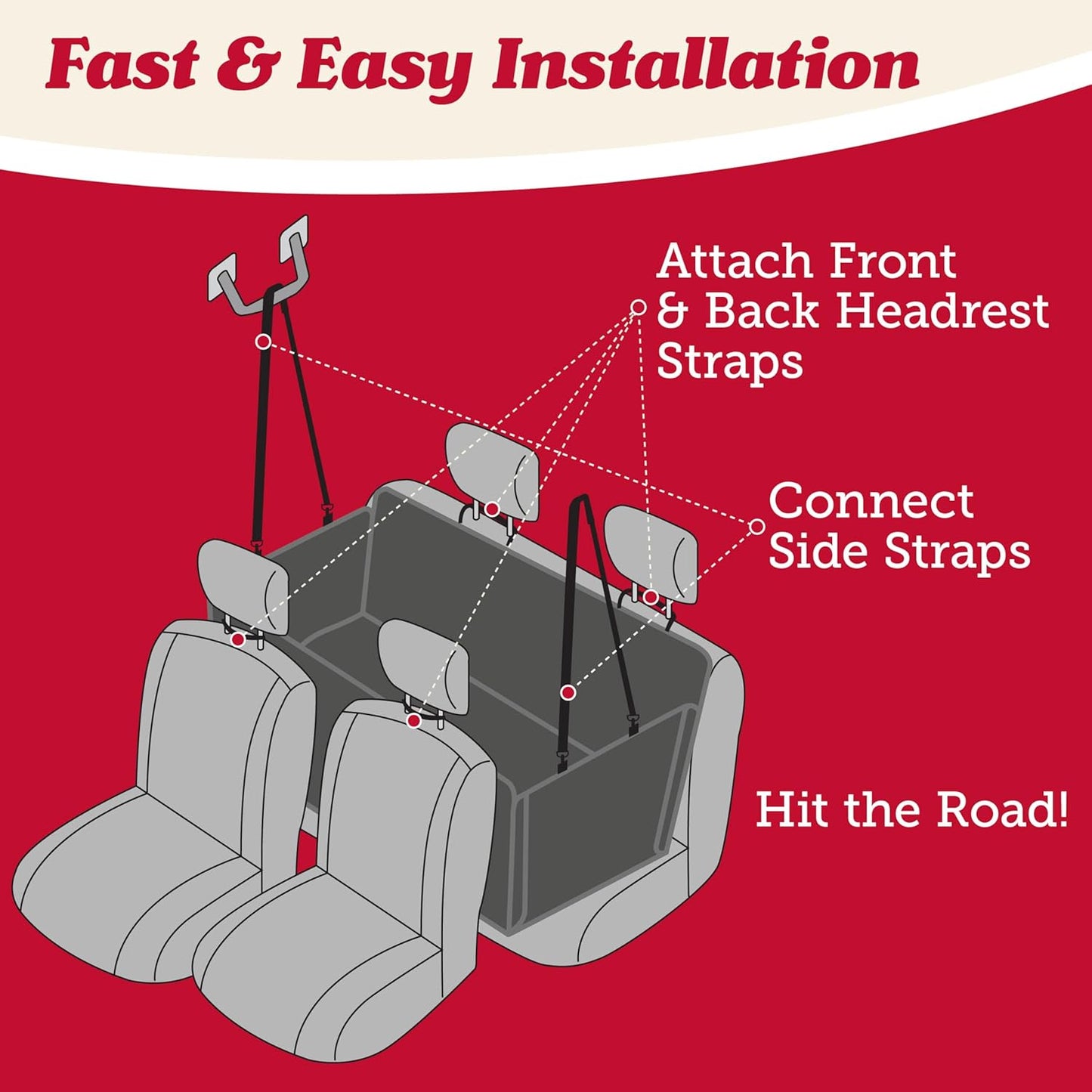 Fast & Easy Installation

Attach Front & Back Headrest Straps

Connect Side Straps

Hit the Road!