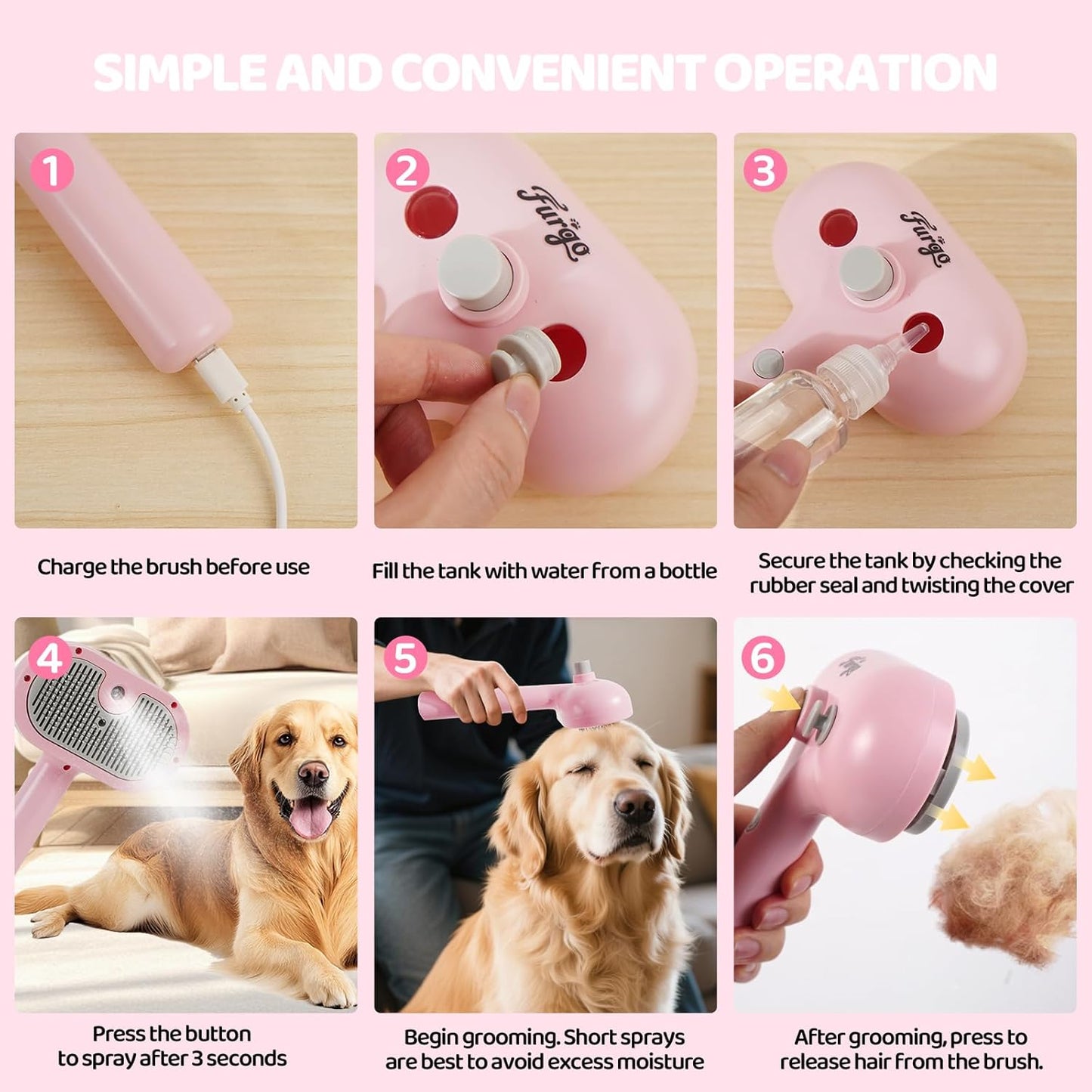 SIMPLE AND CONVENIENT OPERATION

1

Charge the brush before use

2

Furgo

Fill the tank with water from a bottle

3

Furgo

Secure the tank by checking the rubber seal and twisting the cover

4

Press the button to spray after 3 seconds

5

Begin grooming. Short sprays are best to avoid excess moisture

6

After grooming, press to release hair from the brush.