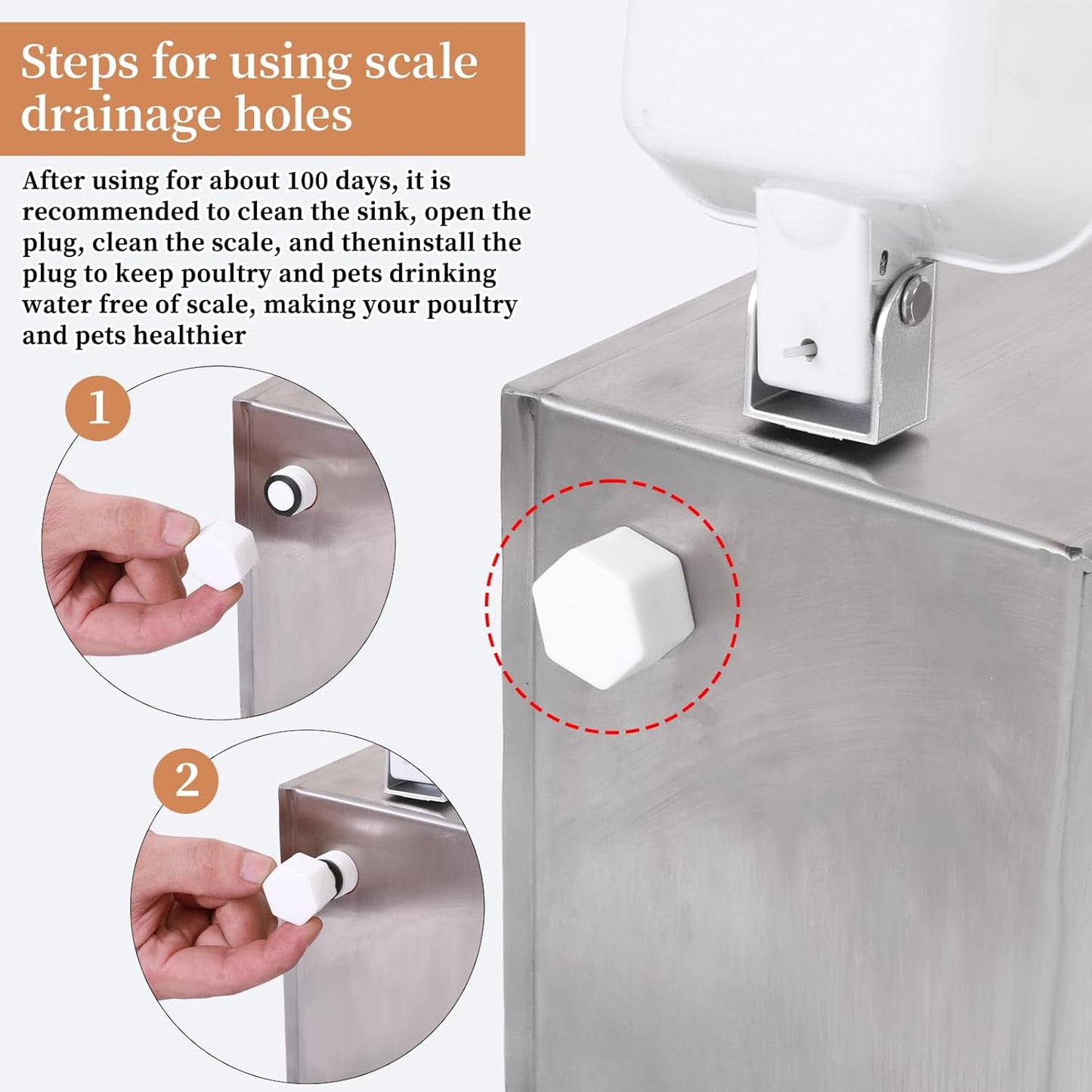 Steps for using scale drainage holes

After using for about 100 days, it is recommended to clean the sink, open the plug, clean the scale, and theninstall the plug to keep poultry and pets drinking water free of scale, making your poultry and pets healthier

1

2