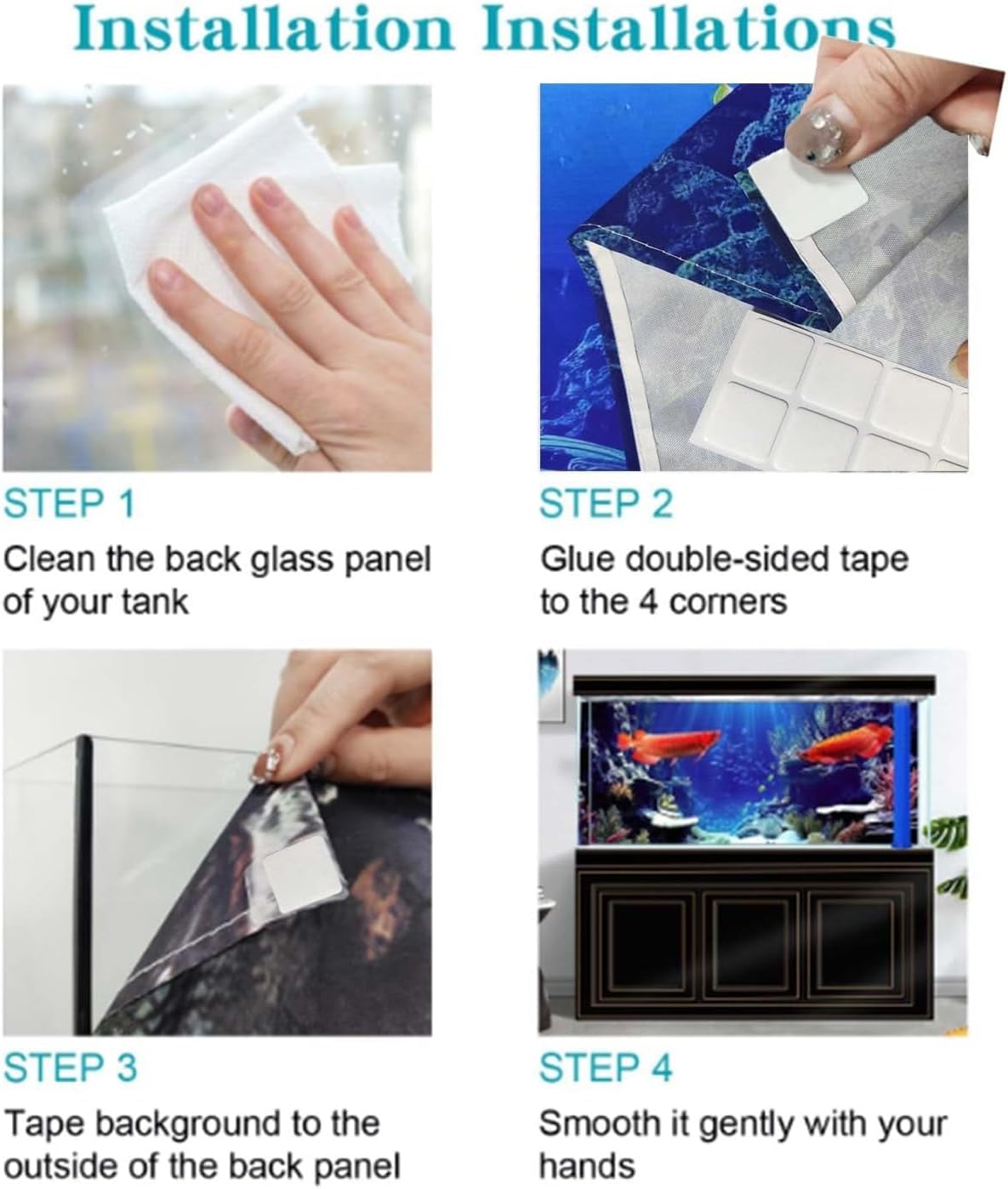 Installation Installations

STEP 1

Clean the back glass panel of your tank

STEP 2

Glue double-sided tape to the 4 corners

STEP 3

Tape background to the outside of the back panel

STEP 4

Smooth it gently with your hands