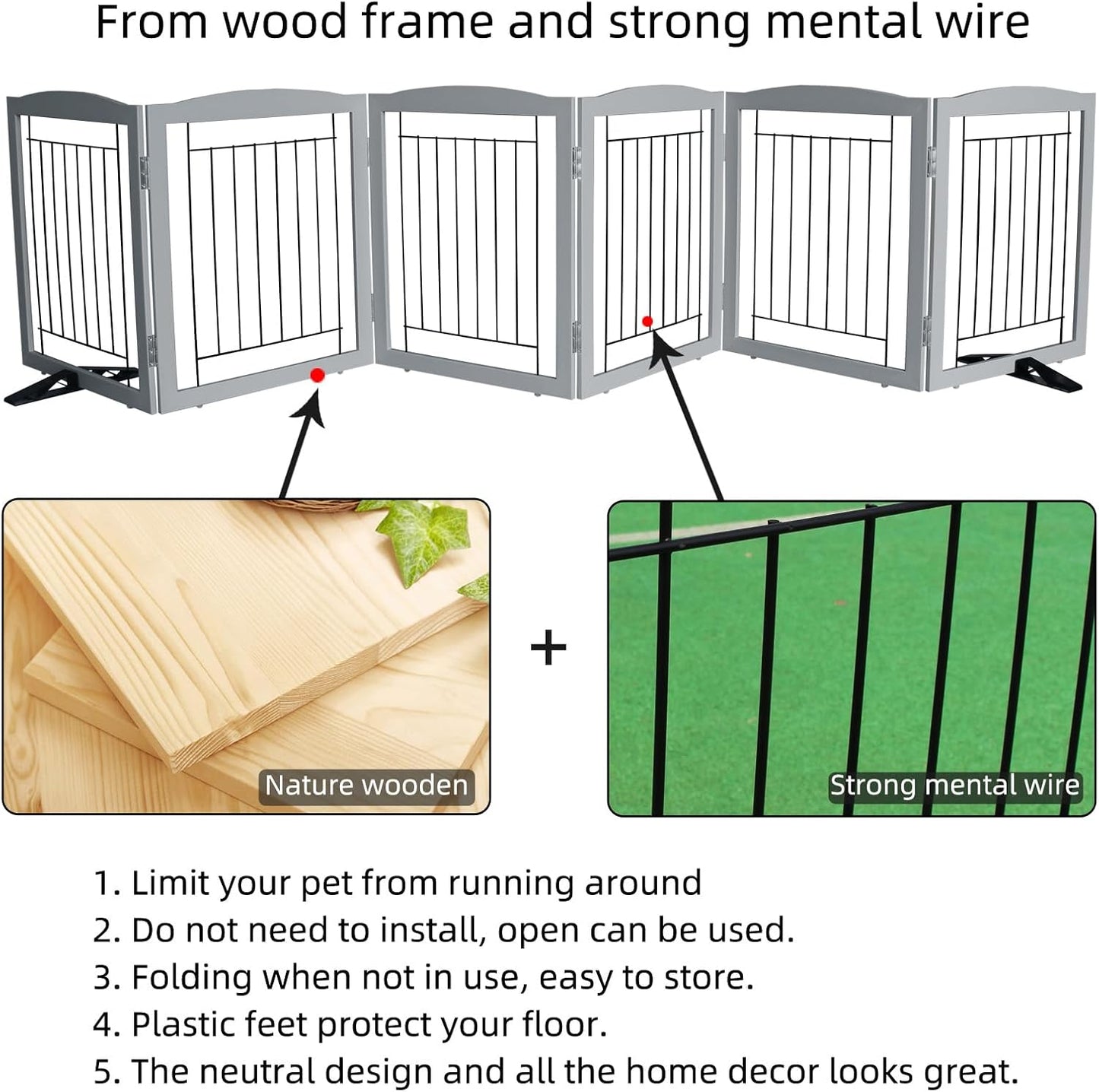 From wood frame and strong mental wire

Nature wooden

+

Strong mental wire

1. Limit your pet from running around
2. Do not need to install, open can be used.
3. Folding when not in use, easy to store.
4. Plastic feet protect your floor.
5. The neutral design and all the home decor looks great.