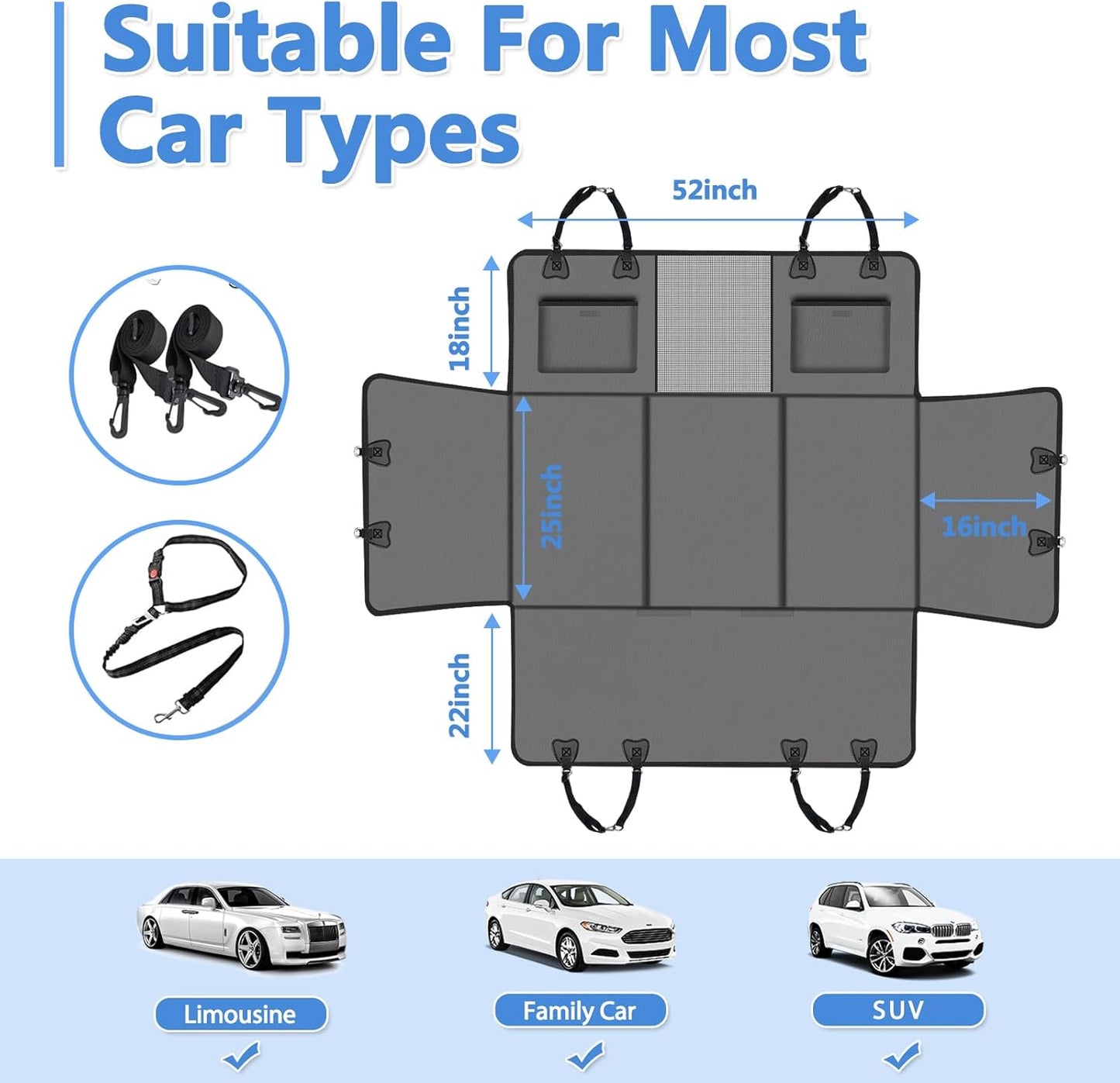 Suitable For Most Car Types

52inch

18inch

25inch

16inch

22inch

Limousine

Family Car

SUV