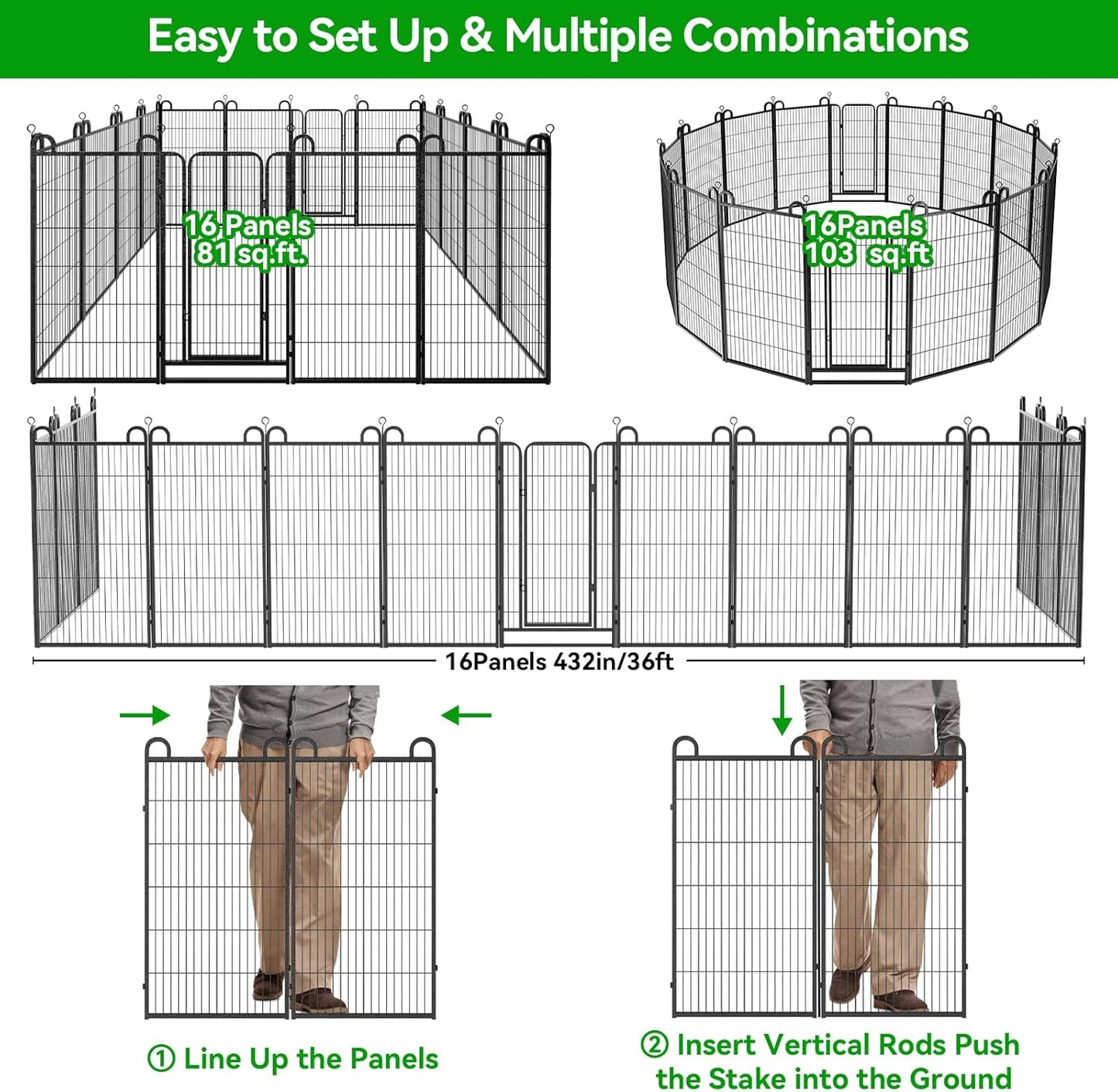 Easy to Set Up & Multiple Combinations

16 Panels
81 sq.ft.

16Panels
103 sq.ft

16Panels 432in/36ft

① Line Up the Panels

② Insert Vertical Rods Push the Stake into the Ground