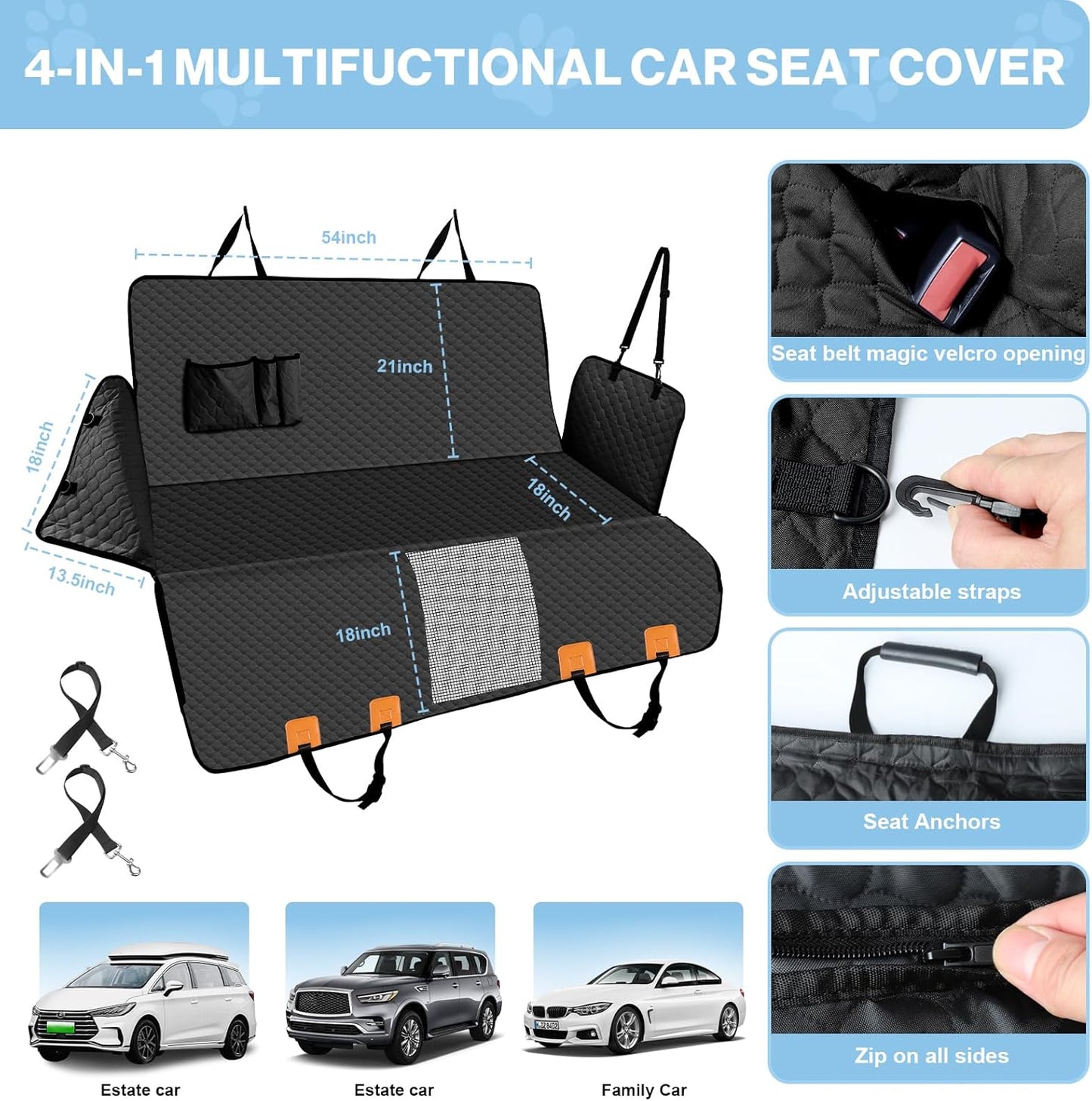 4-IN-1 MULTIFUCTIONAL CAR SEAT COVER

54inch

21inch

18inch

18inch

13.5inch

18inch

Seat belt magic velcro opening

Adjustable straps

Seat Anchors

Zip on all sides

Estate car

Estate car

Family Car