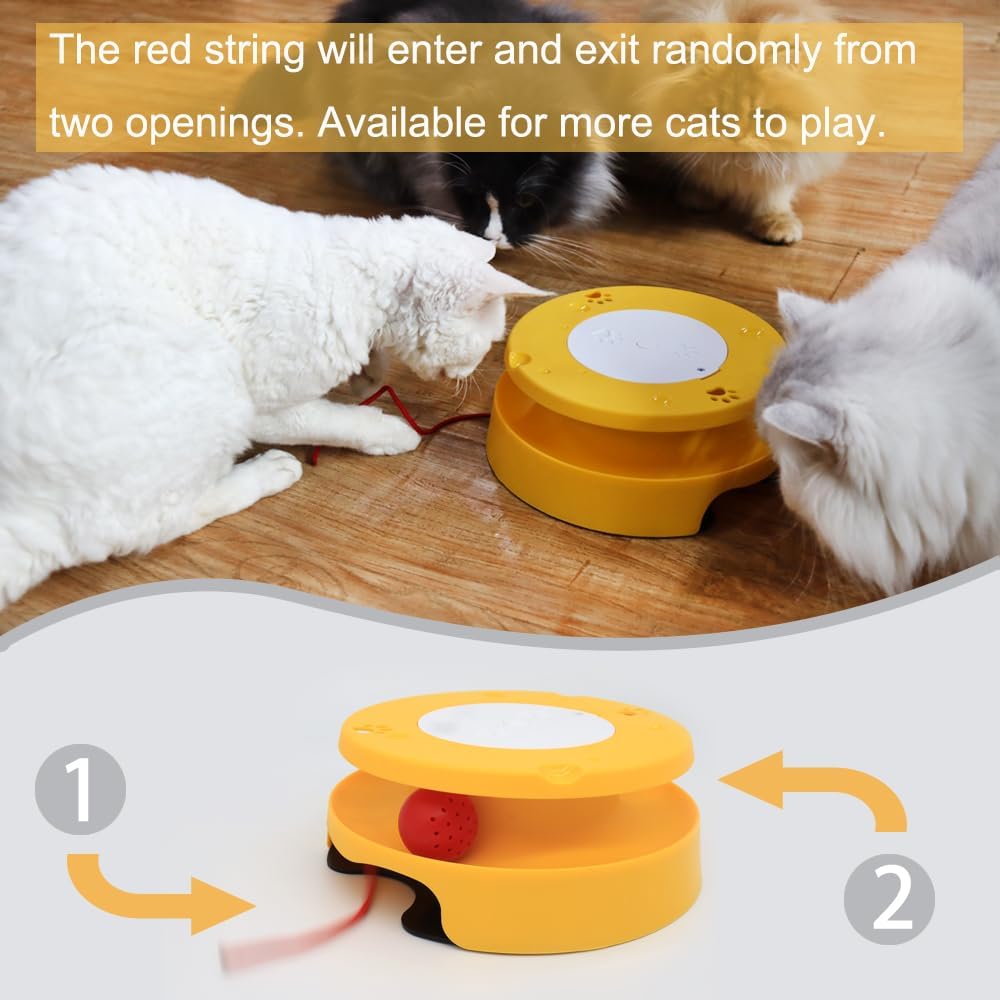 The red string will enter and exit randomly from two openings. Available for more cats to play.

1

2