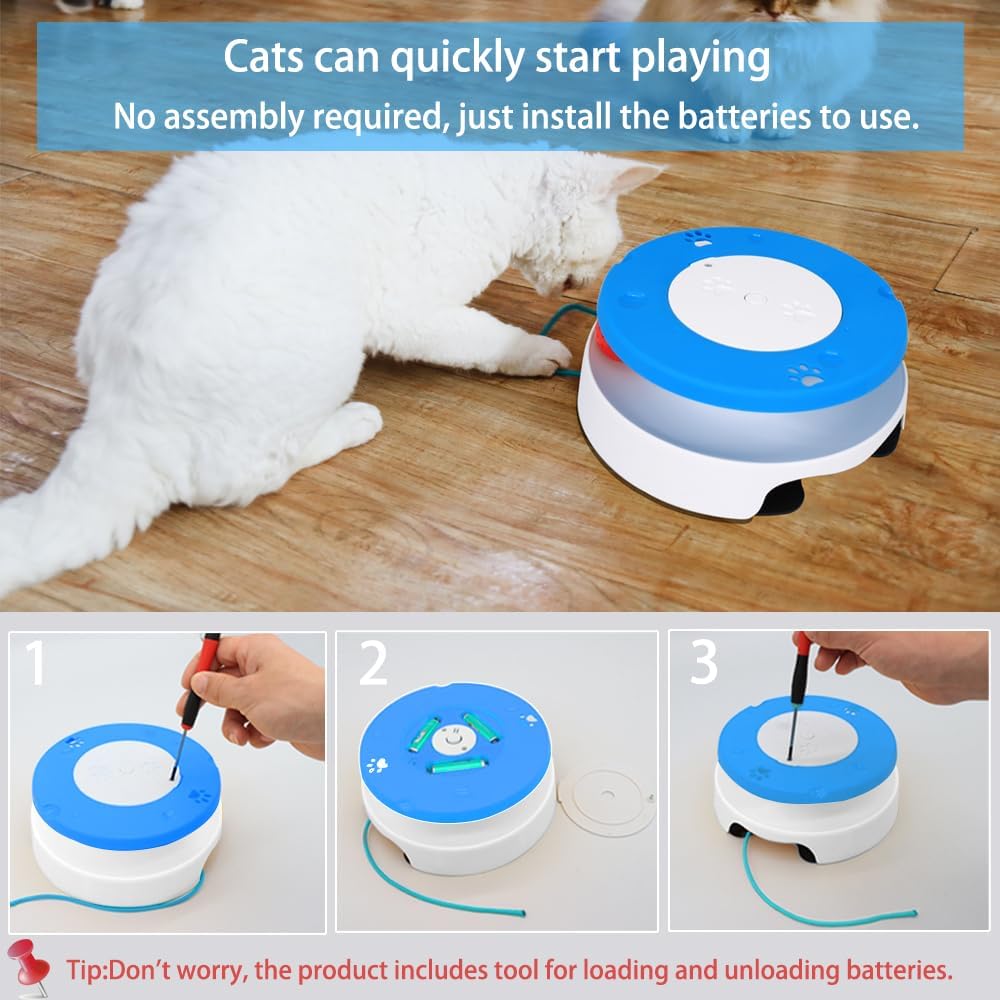 Cats can quickly start playing
No assembly required, just install the batteries to use.

1

2

3

Tip:Don't worry, the product includes tool for loading and unloading batteries.