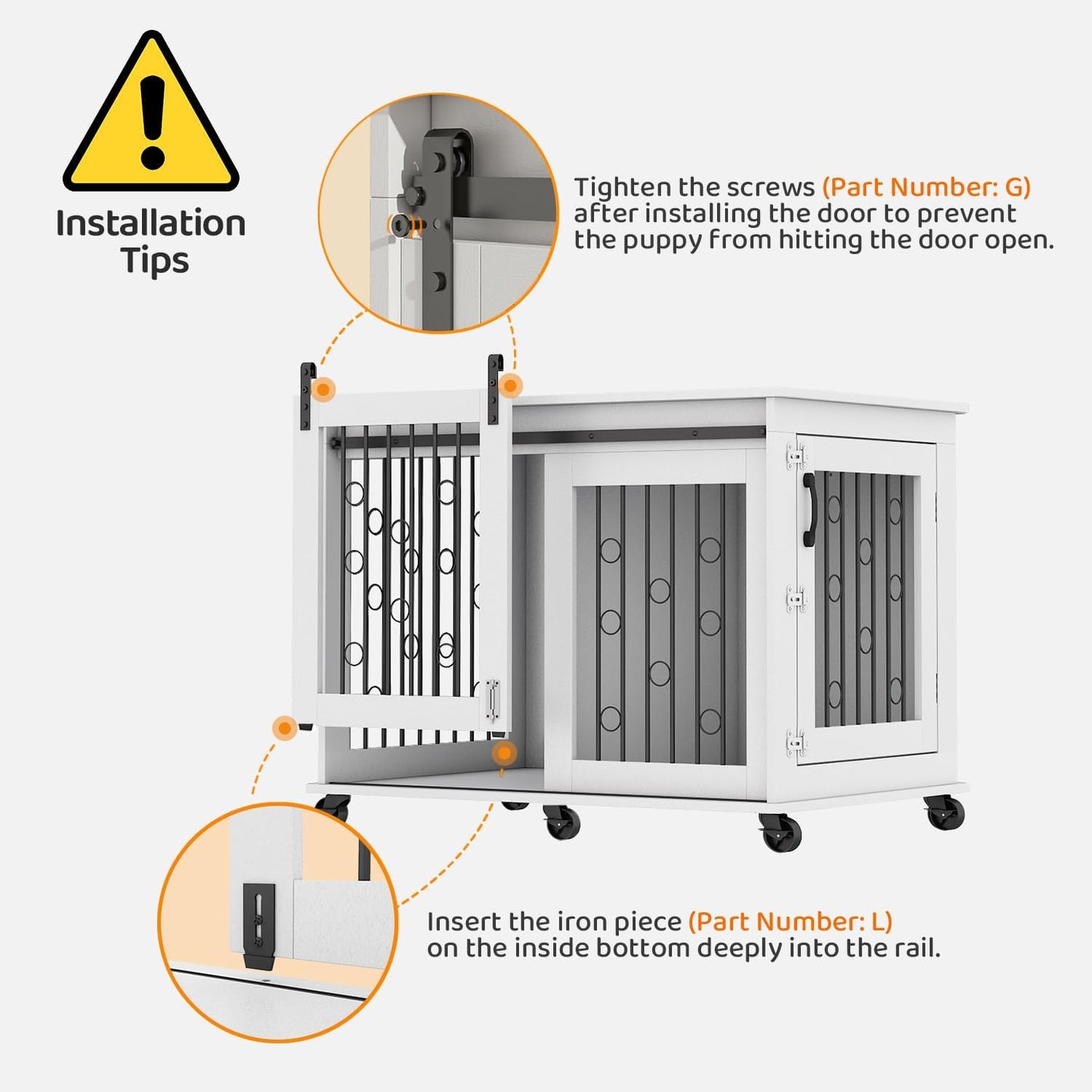 Installation Tips

Tighten the screws (Part Number: G) after installing the door to prevent the puppy from hitting the door open.

Insert the iron piece (Part Number: L) on the inside bottom deeply into the rail.