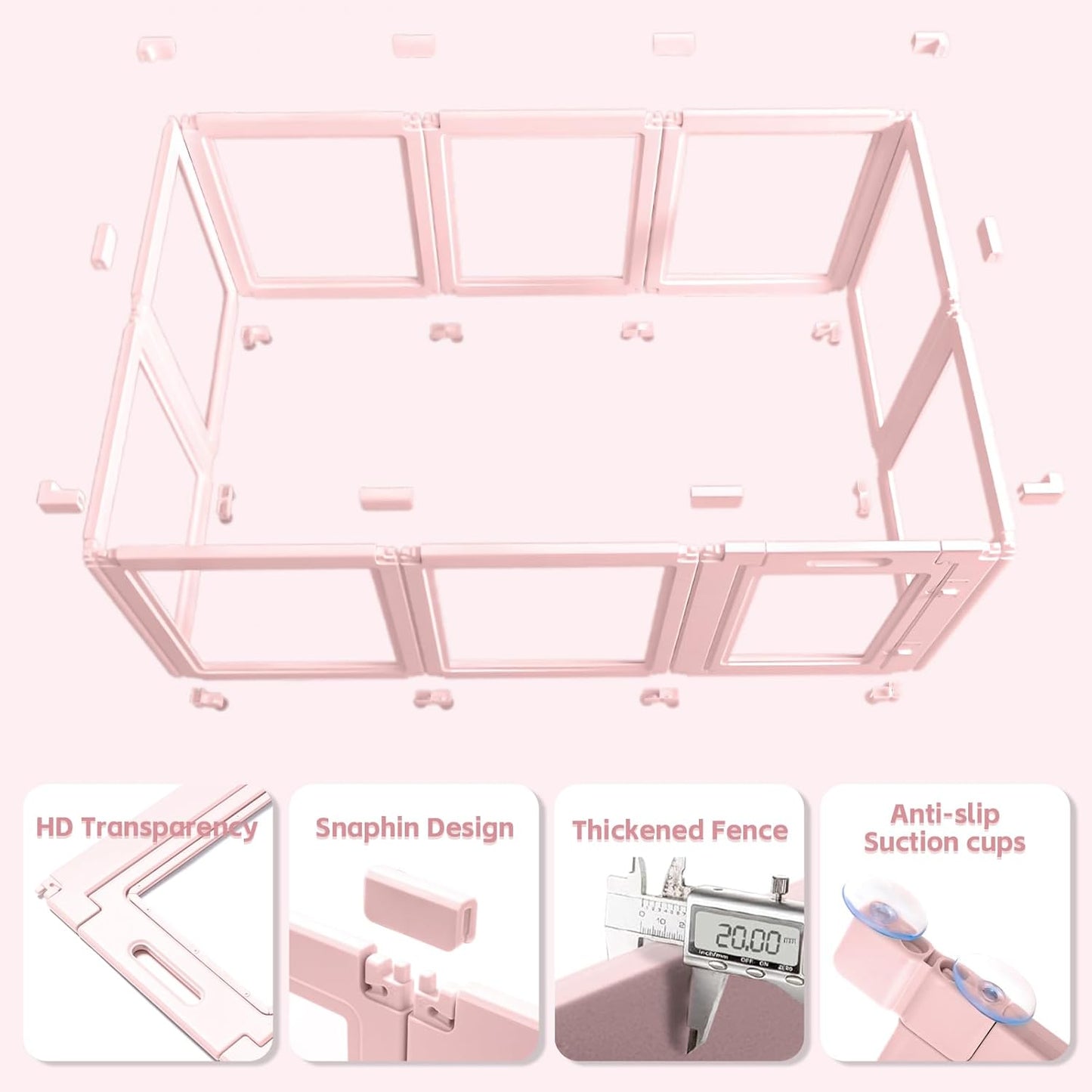 HD Transparency

Snaphin Design

Thickened Fence

20.00 mm
inch/mm OFF ON ZERO

Anti-slip Suction cups