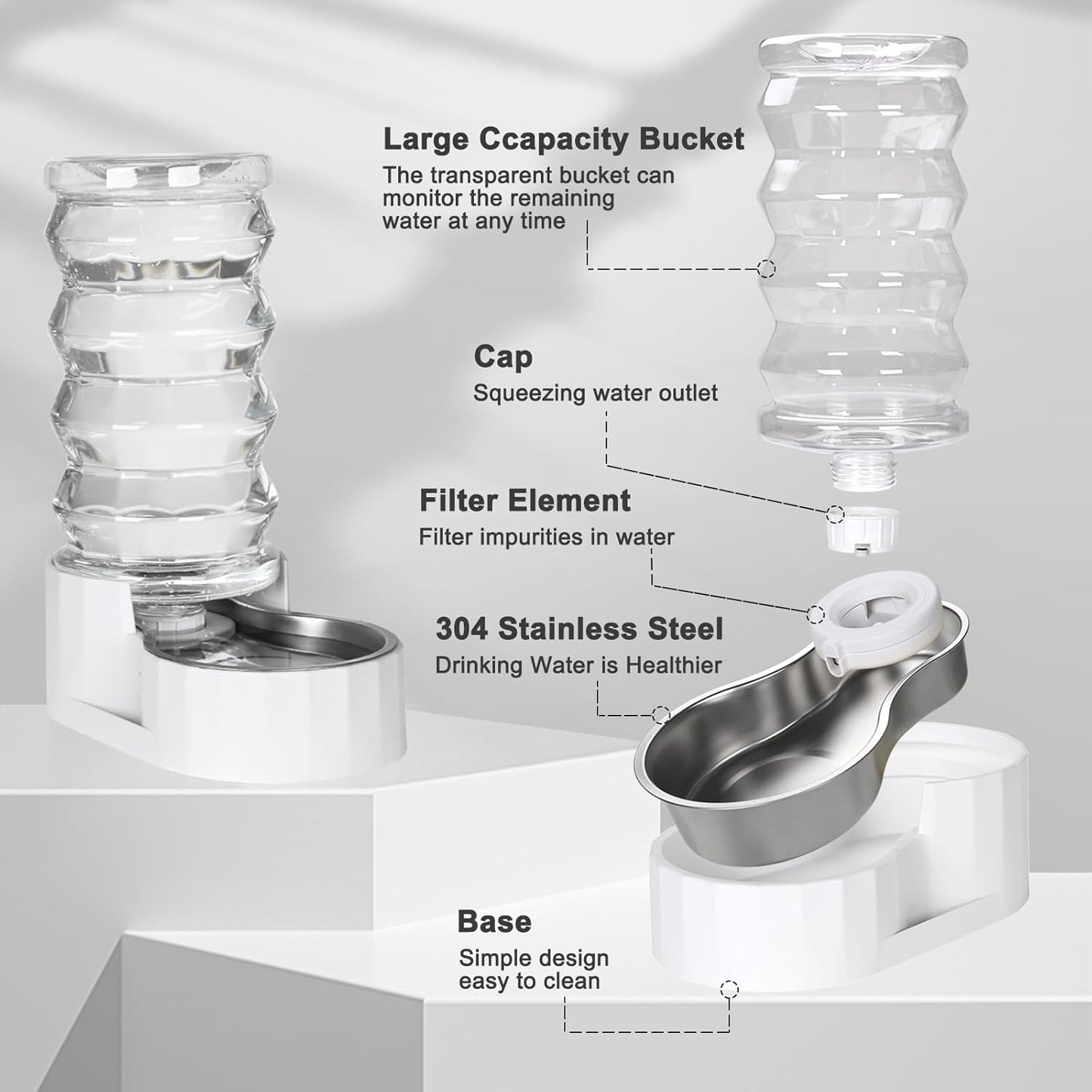 Large Ccapacity Bucket
The transparent bucket can monitor the remaining water at any time

Cap
Squeezing water outlet

Filter Element
Filter impurities in water

304 Stainless Steel
Drinking Water is Healthier

Base
Simple design easy to clean