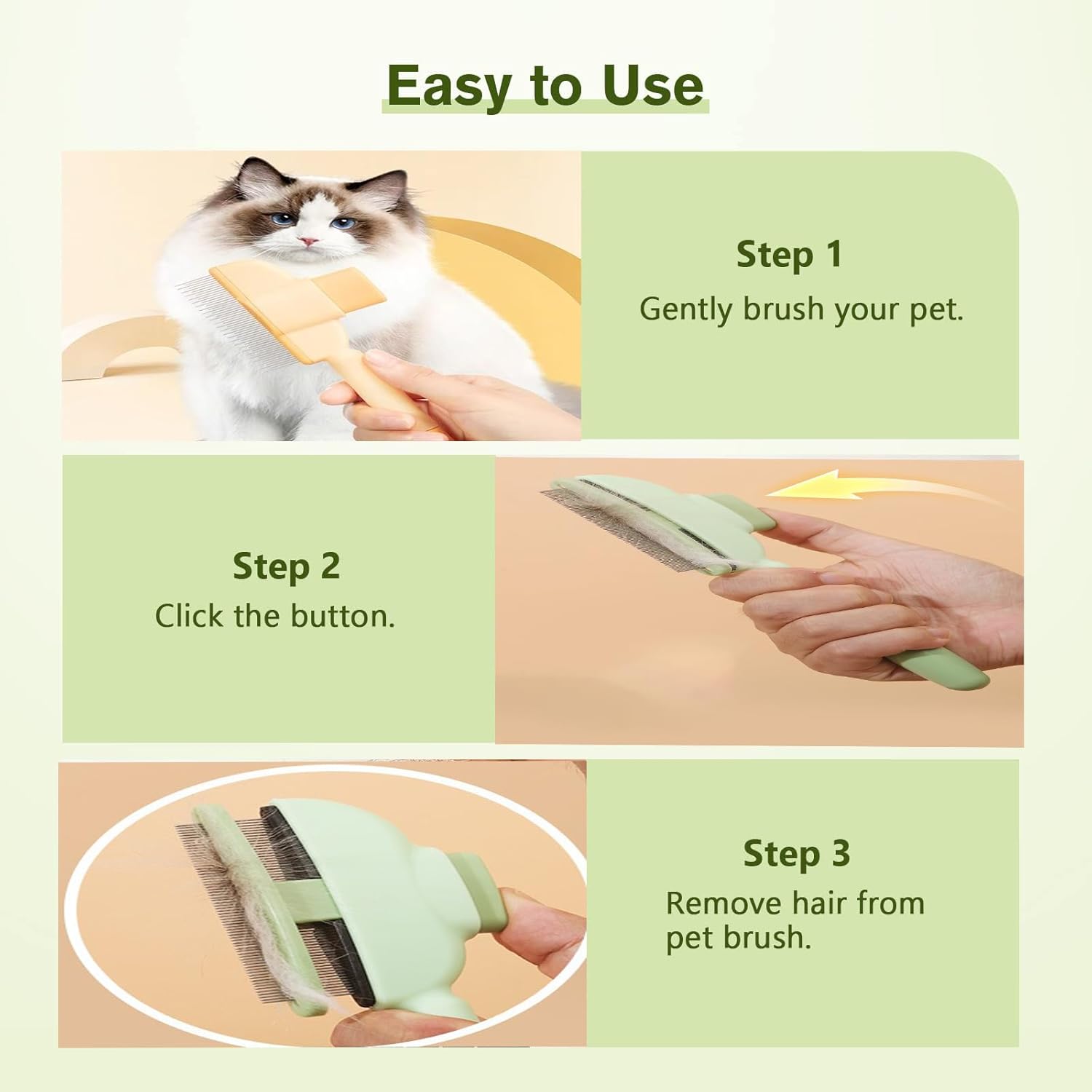 Easy to Use

Step 1
Gently brush your pet.

Step 2
Click the button.

Step 3
Remove hair from pet brush.