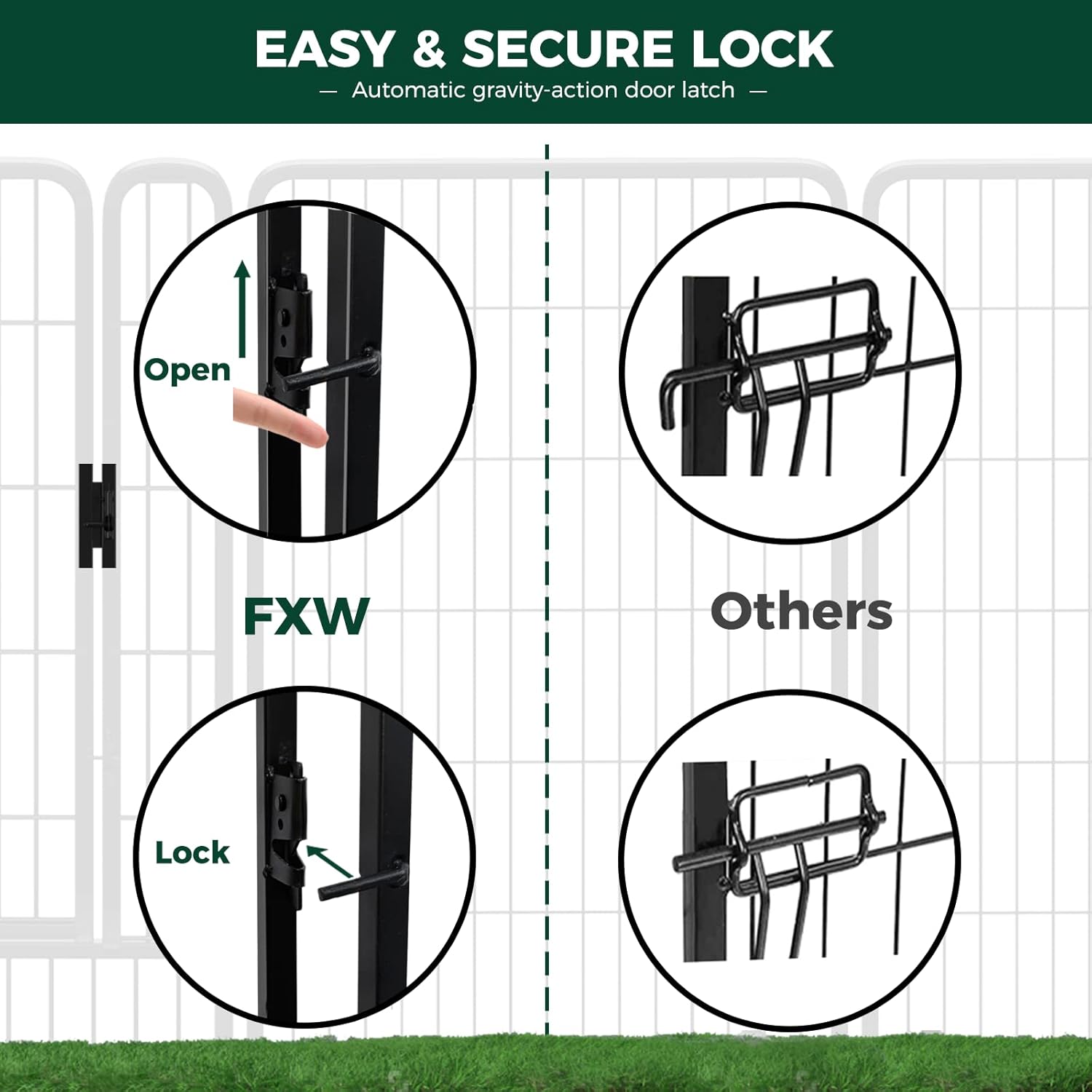 EASY & SECURE LOCK

— Automatic gravity-action door latch —

Open

FXW

Lock

Others