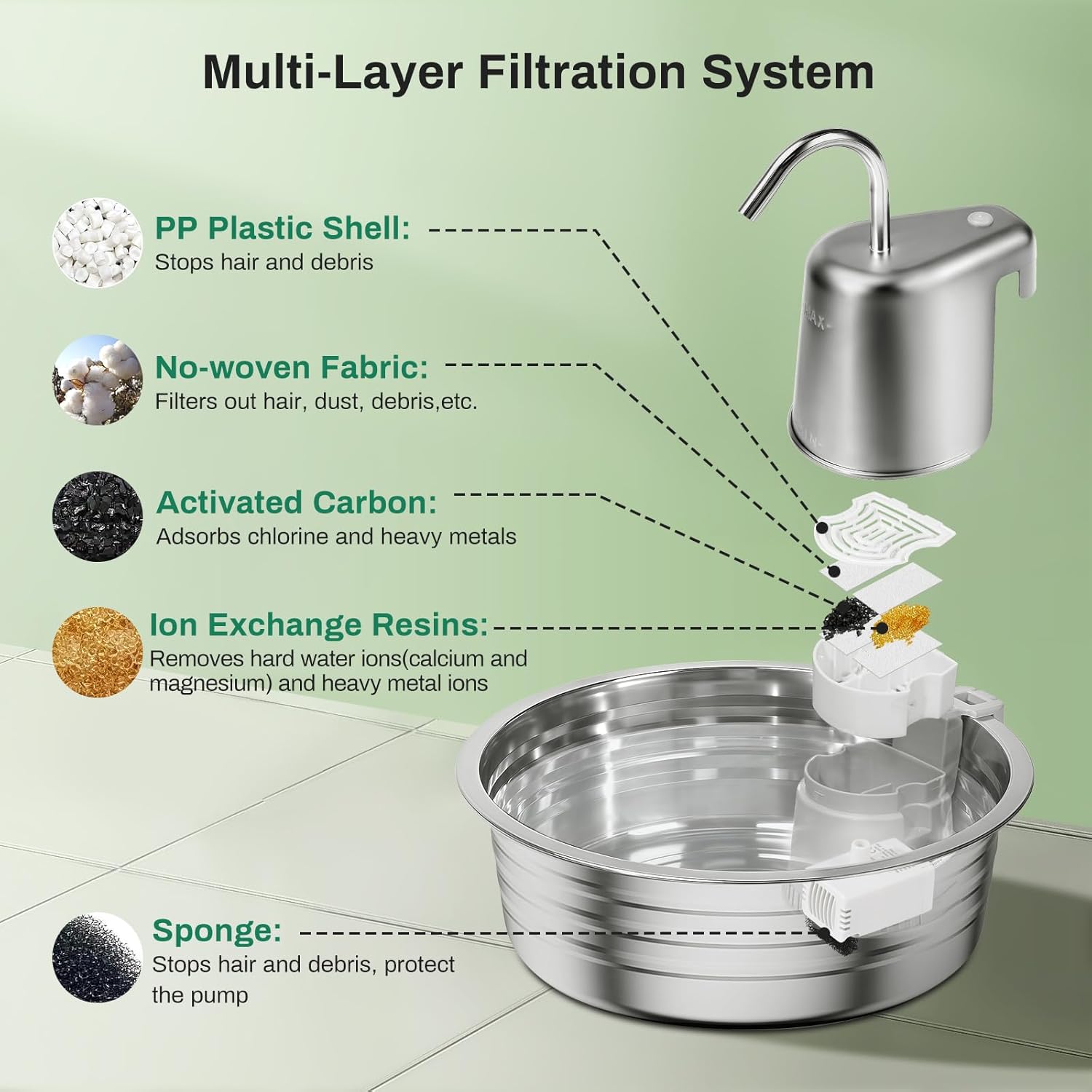 Multi-Layer Filtration System

PP Plastic Shell:
Stops hair and debris

No-woven Fabric:
Filters out hair, dust, debris,etc.

Activated Carbon:
Adsorbs chlorine and heavy metals

Ion Exchange Resins:
Removes hard water ions(calcium and magnesium) and heavy metal ions

Sponge:
Stops hair and debris, protect the pump

MAX