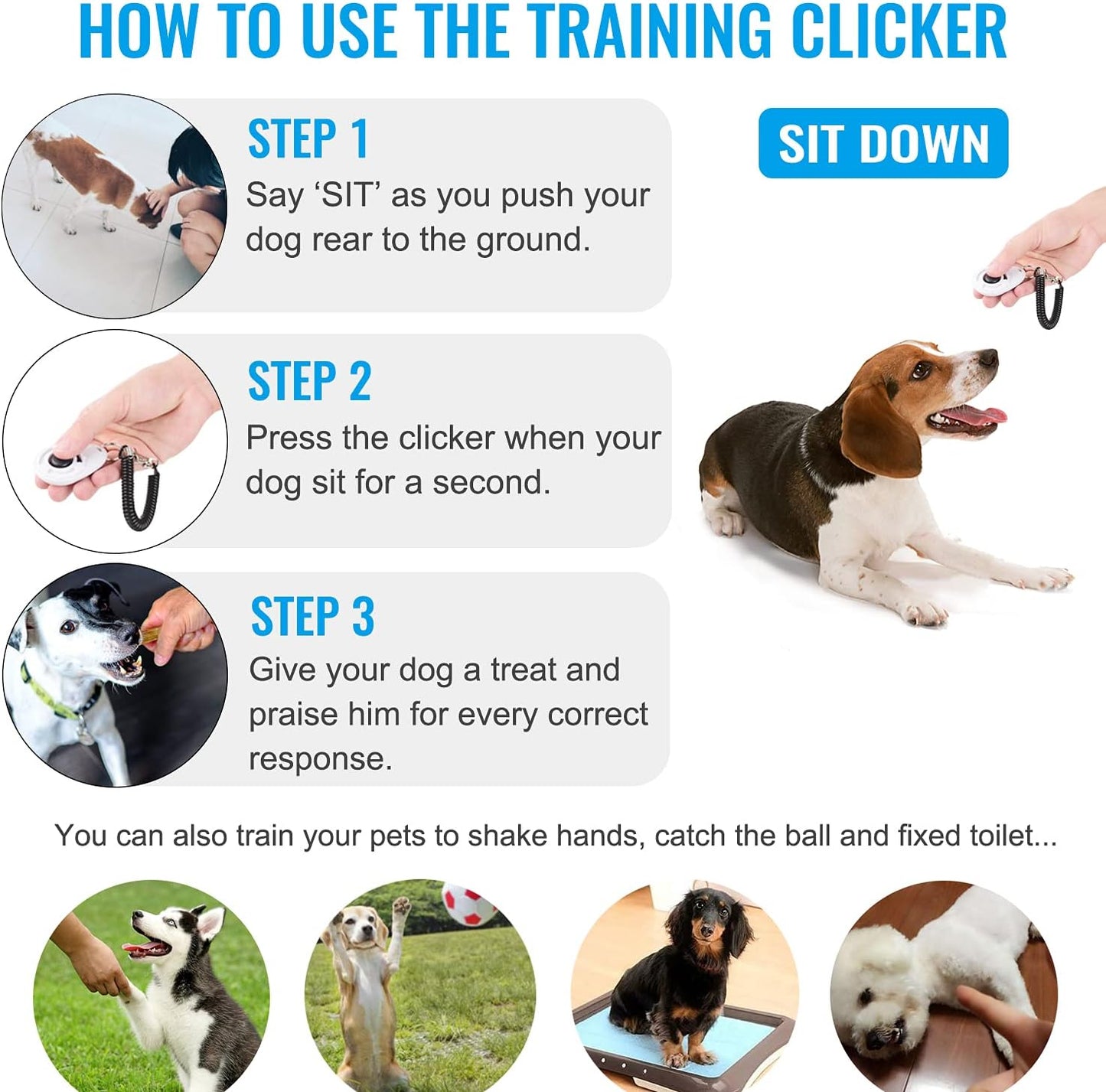 HOW TO USE THE TRAINING CLICKER

STEP 1
Say ‘SIT’ as you push your dog rear to the ground.

SIT DOWN

STEP 2
Press the clicker when your dog sit for a second.

STEP 3
Give your dog a treat and praise him for every correct response.

You can also train your pets to shake hands, catch the ball and fixed toilet...