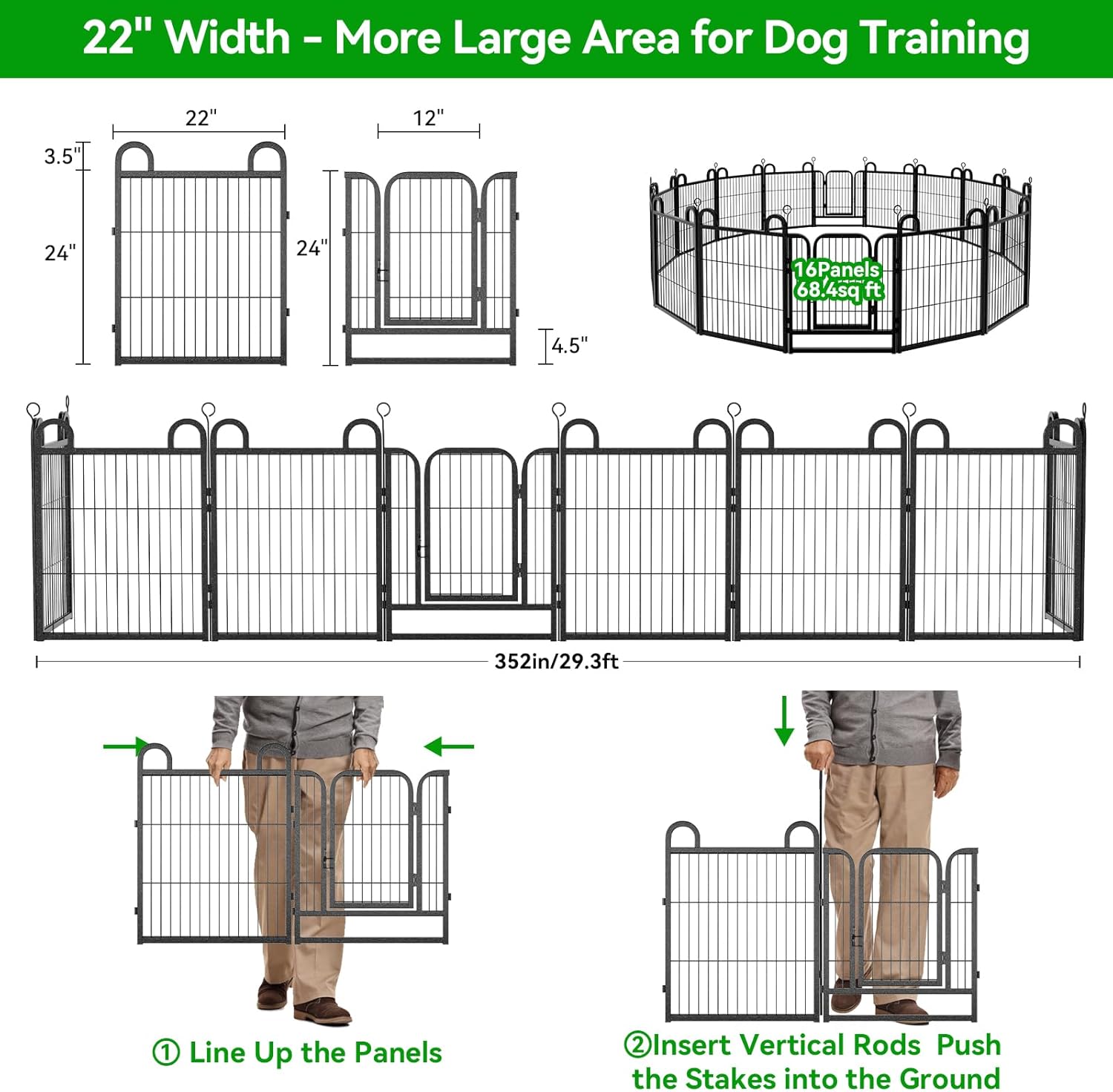 22" Width - More Large Area for Dog Training

22"

3.5"

24"

12"

24"

4.5"

16Panels
68.4sq ft

352in/29.3ft

① Line Up the Panels

②Insert Vertical Rods Push the Stakes into the Ground