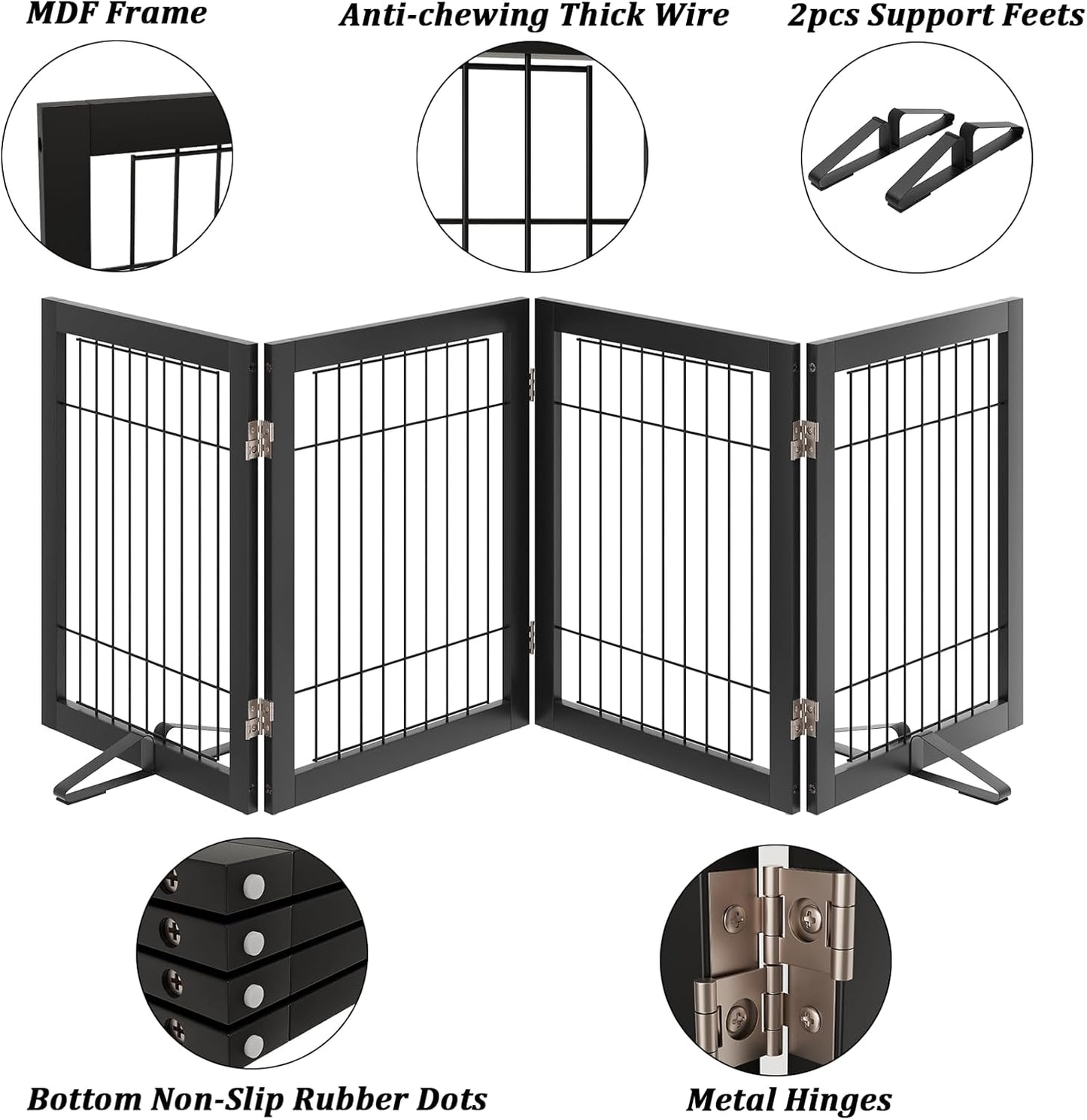 MDF Frame

Anti-chewing Thick Wire

2pcs Support Feets

Bottom Non-Slip Rubber Dots

Metal Hinges