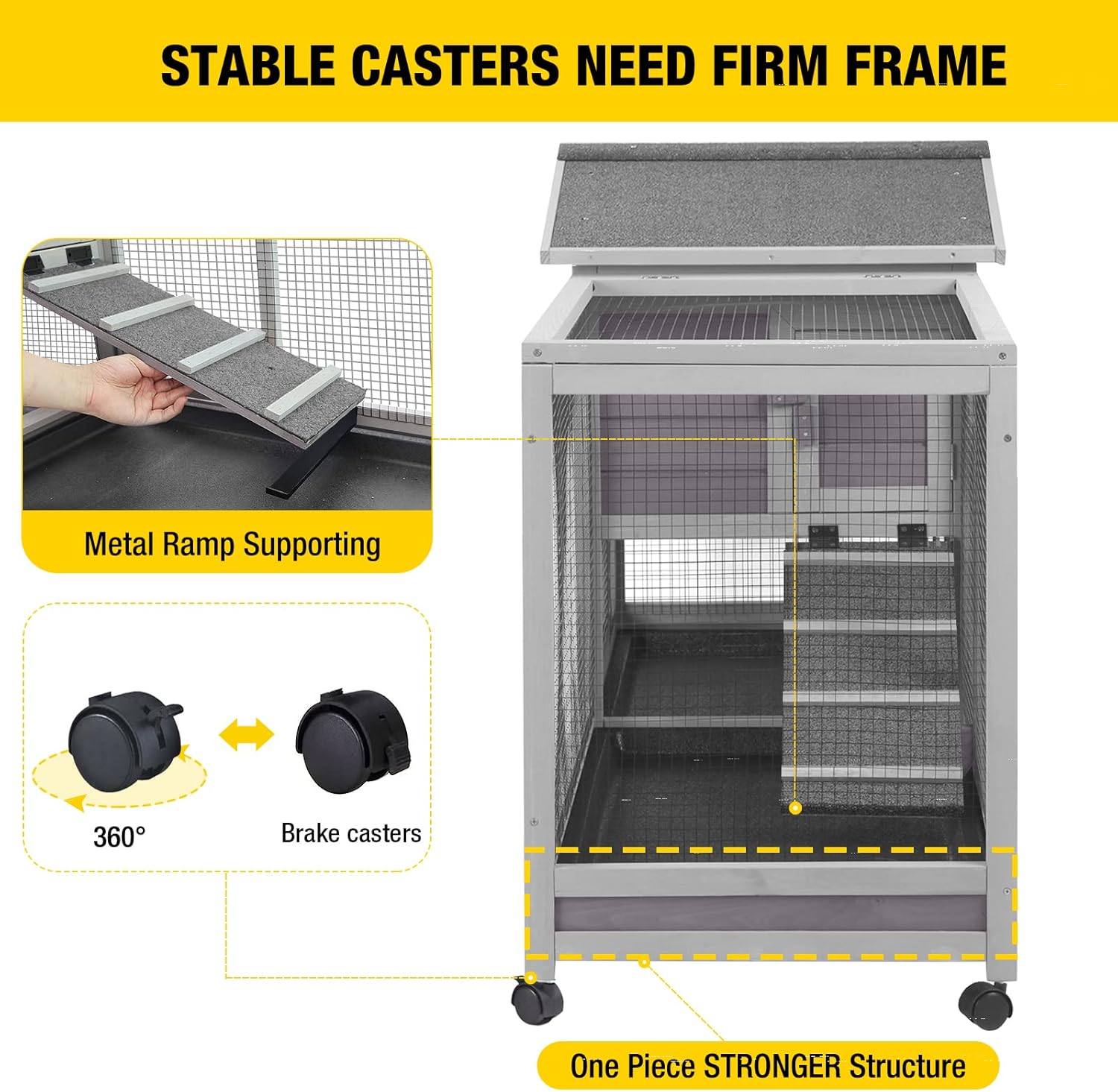 STABLE CASTERS NEED FIRM FRAME

Metal Ramp Supporting

360°

Brake casters

One Piece STRONGER Structure