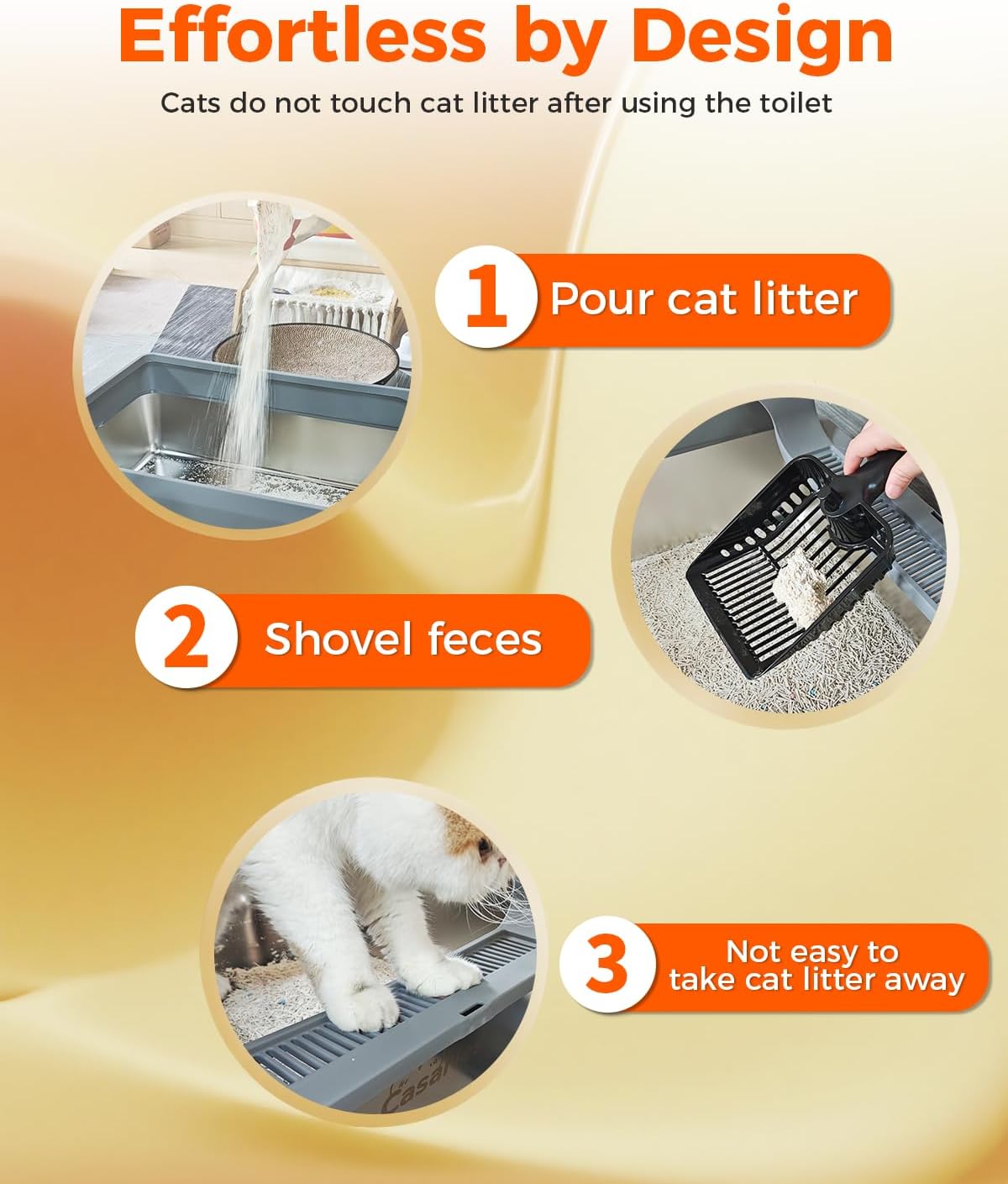 Effortless by Design

Cats do not touch cat litter after using the toilet

1 Pour cat litter

2 Shovel feces

3 Not easy to take cat litter away

Casa