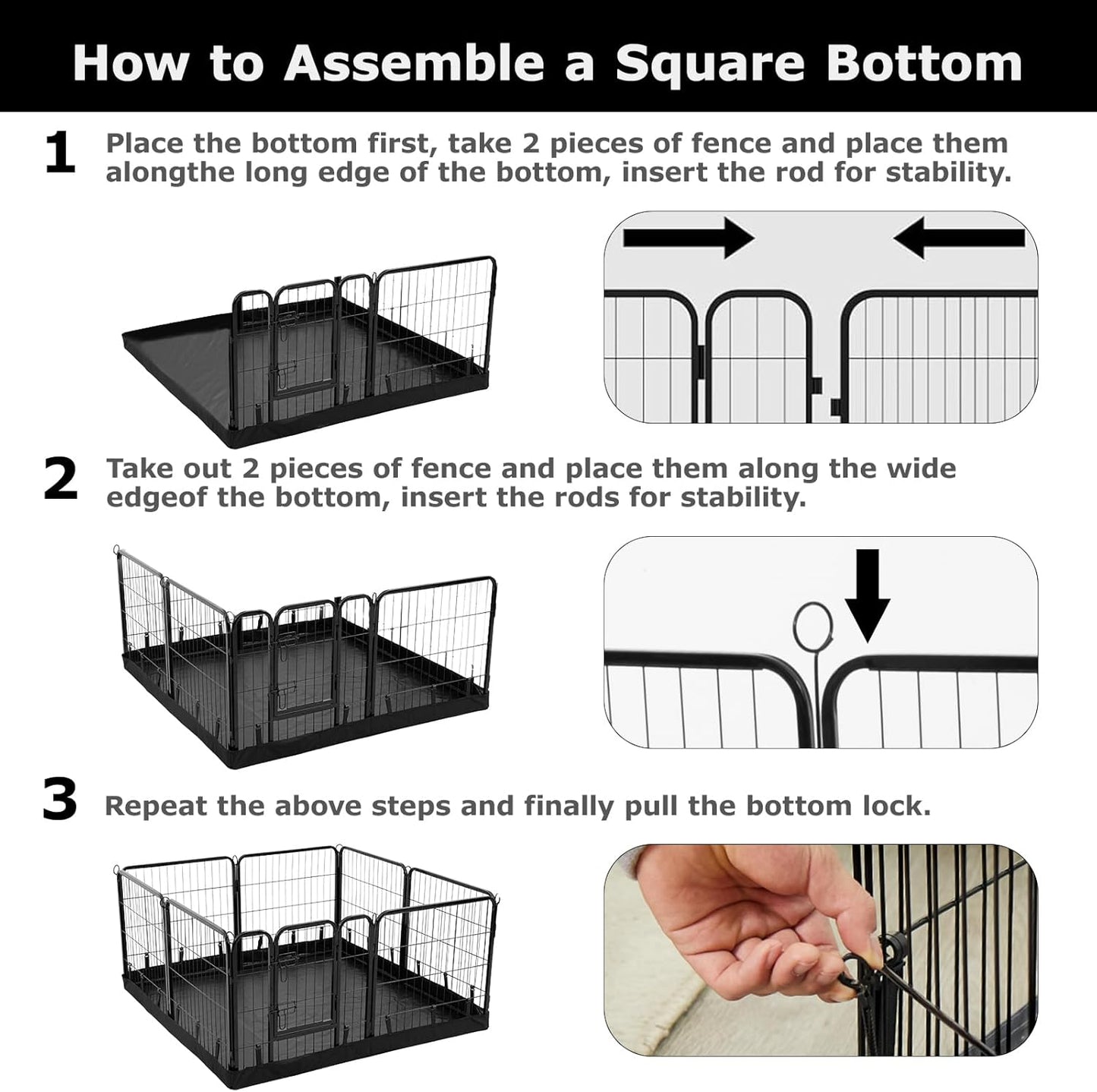 How to Assemble a Square Bottom

1 Place the bottom first, take 2 pieces of fence and place them alongthe long edge of the bottom, insert the rod for stability.

2 Take out 2 pieces of fence and place them along the wide edgeof the bottom, insert the rods for stability.

3 Repeat the above steps and finally pull the bottom lock.