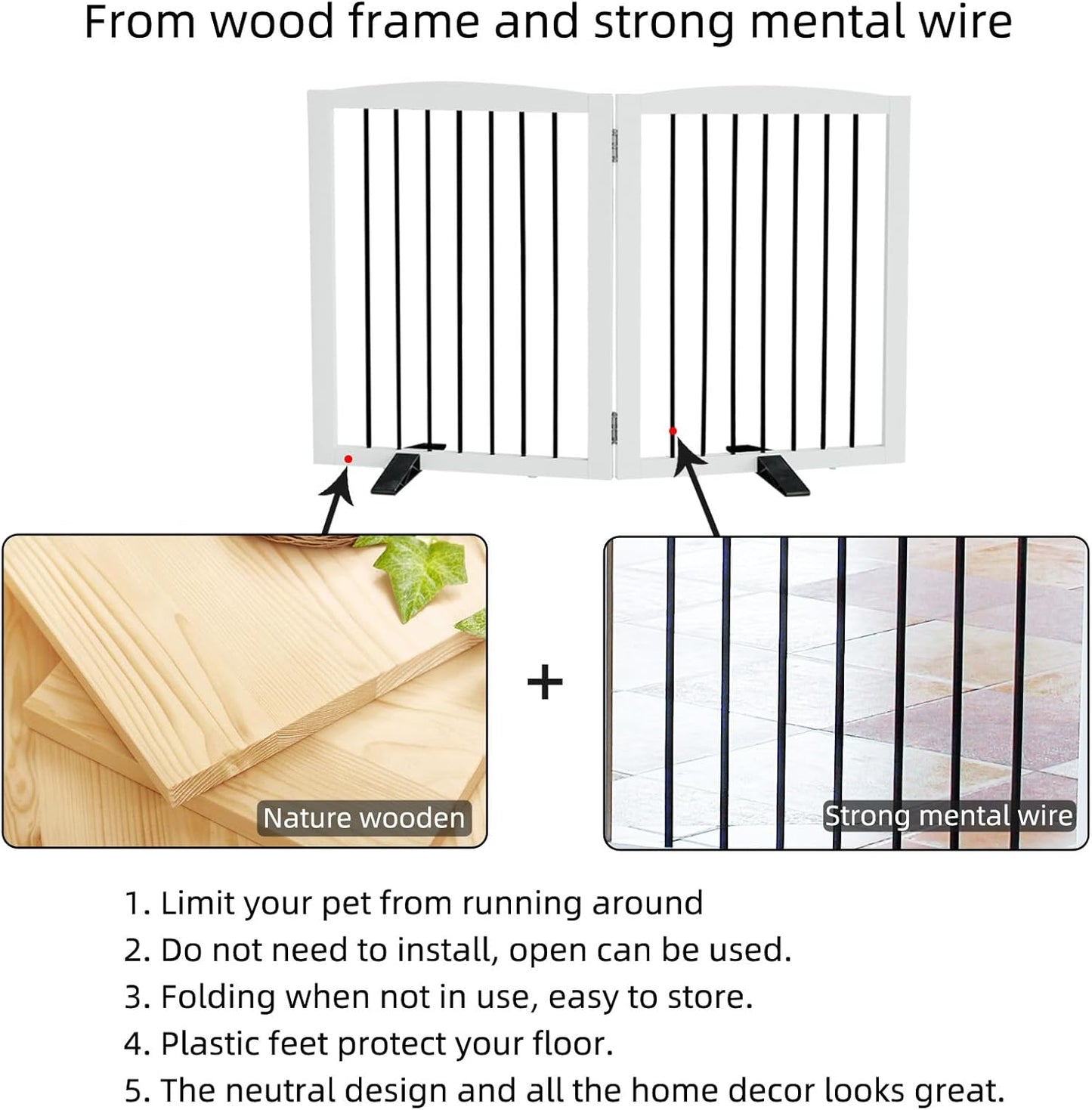 From wood frame and strong mental wire

Nature wooden

+

Strong mental wire

1. Limit your pet from running around
2. Do not need to install, open can be used.
3. Folding when not in use, easy to store.
4. Plastic feet protect your floor.
5. The neutral design and all the home decor looks great.