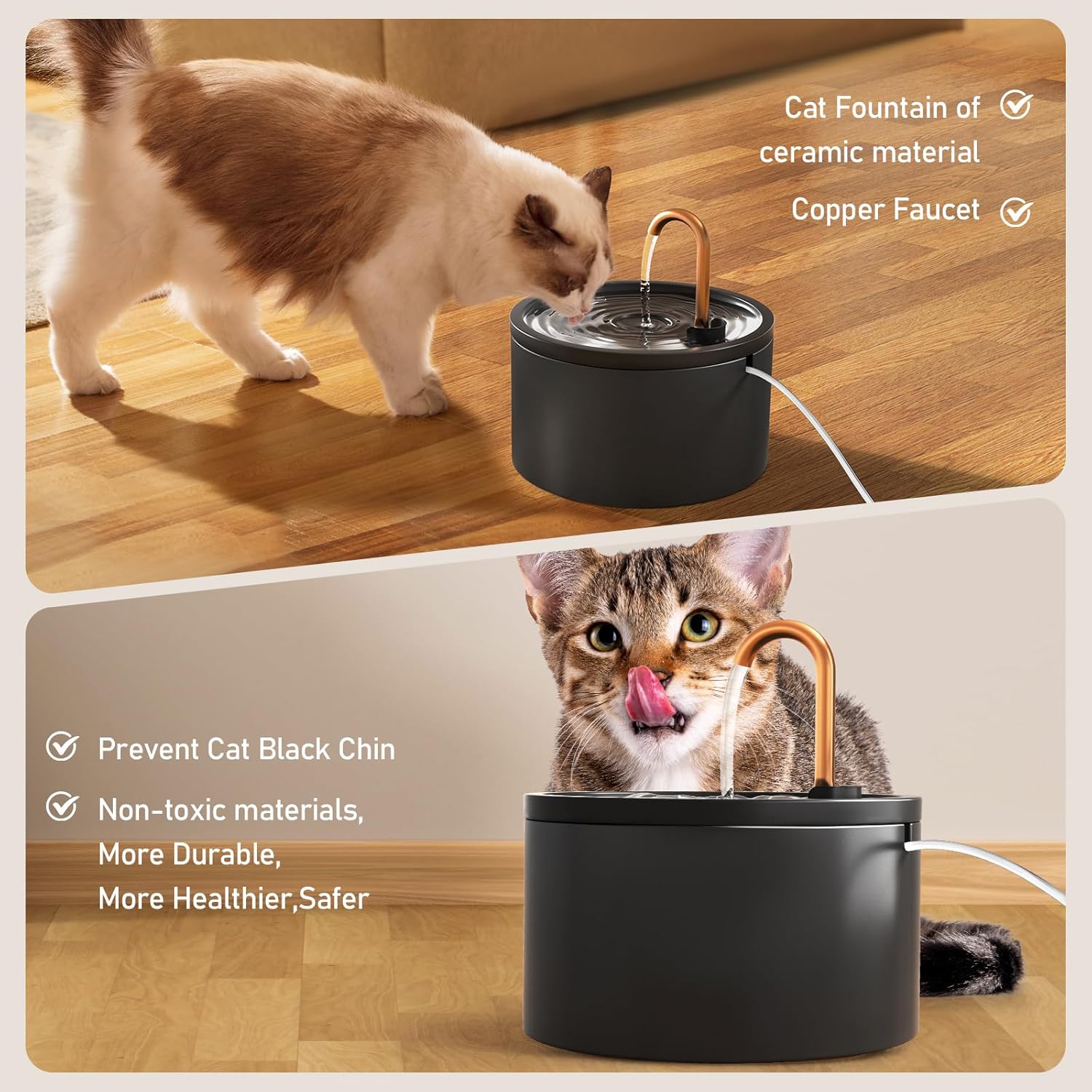 Cat Fountain of ceramic material

Copper Faucet

Prevent Cat Black Chin

Non-toxic materials, More Durable, More Healthier,Safer