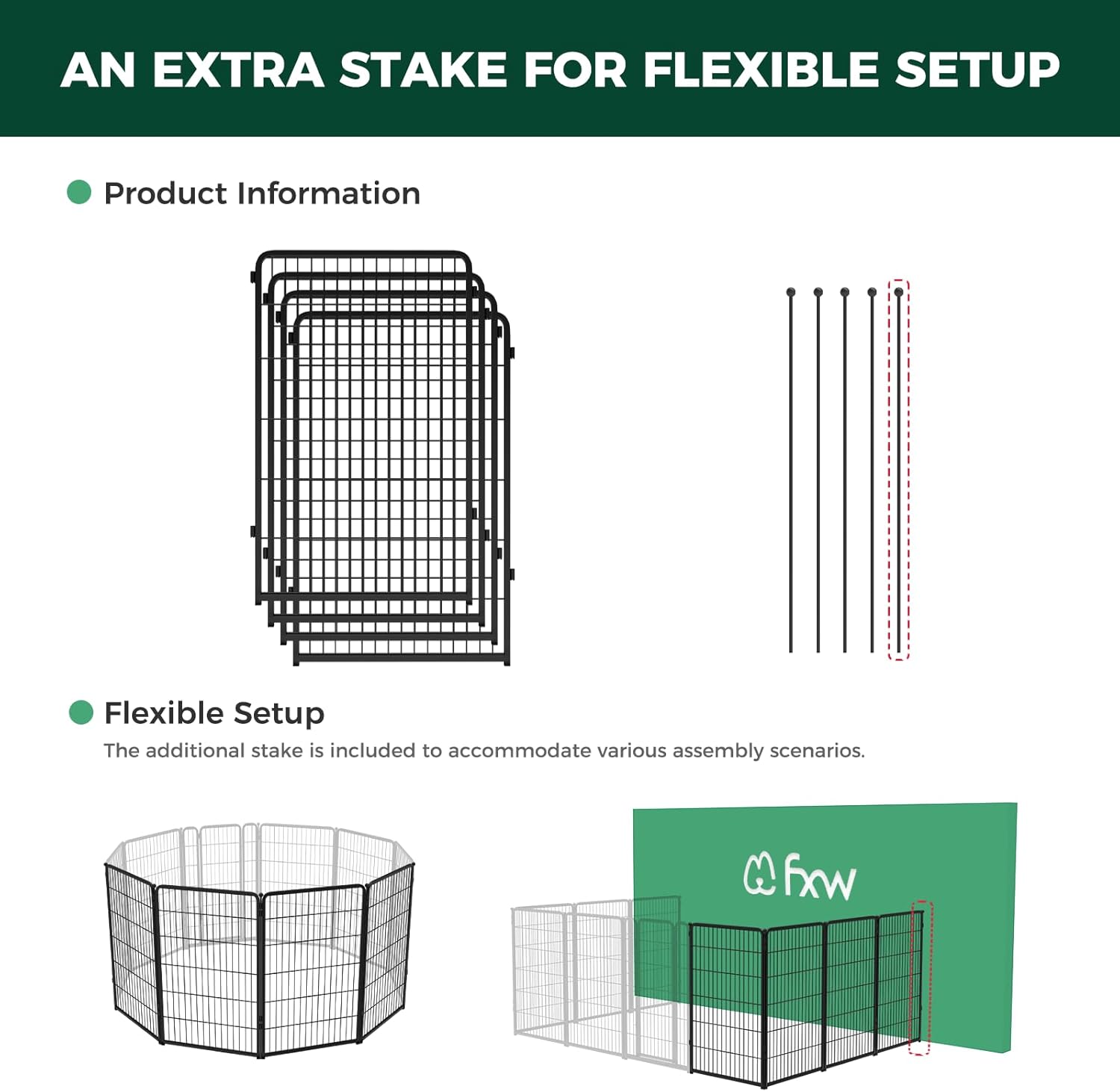 AN EXTRA STAKE FOR FLEXIBLE SETUP

Product Information

Flexible Setup
The additional stake is included to accommodate various assembly scenarios.

fxw