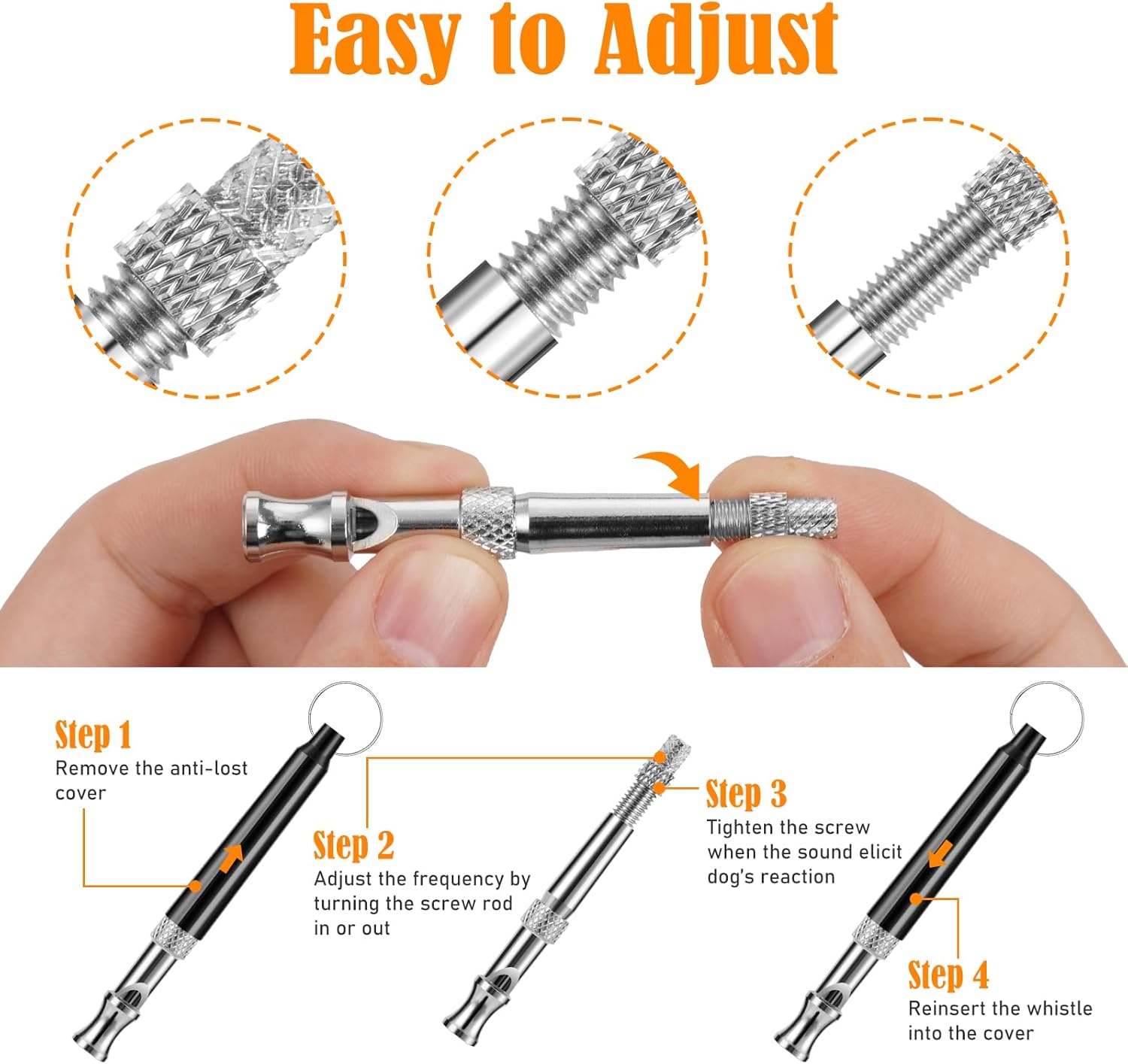 Easy to Adjust

Step 1
Remove the anti-lost cover

Step 2
Adjust the frequency by turning the screw rod in or out

Step 3
Tighten the screw when the sound elicit dog's reaction

Step 4
Reinsert the whistle into the cover