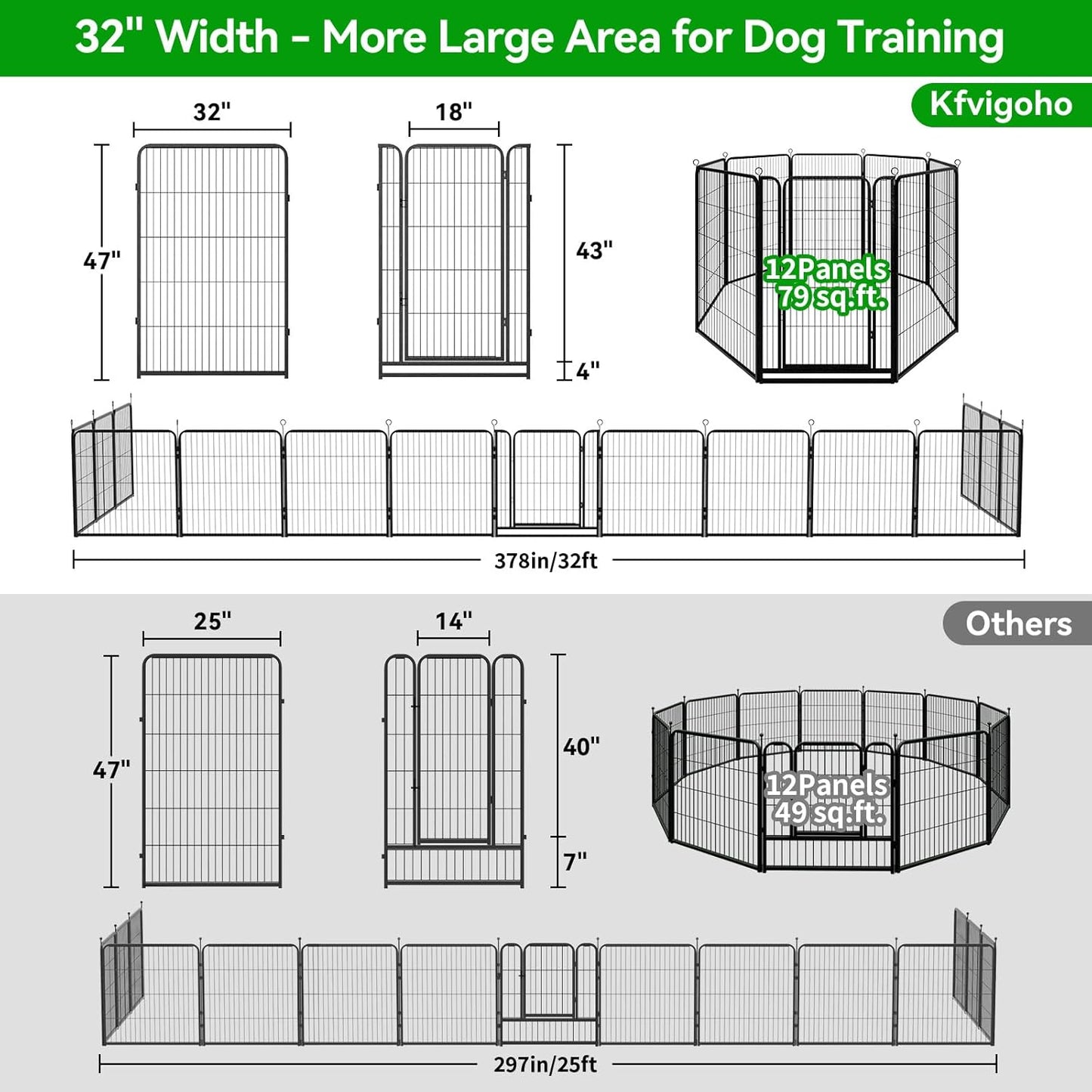 32" Width - More Large Area for Dog Training

Kfvigoho

32"

47"

18"

43"

4"

12Panels
79 sq.ft.

378in/32ft

Others

25"

47"

14"

40"

7"

12Panels
49 sq.ft.

297in/25ft