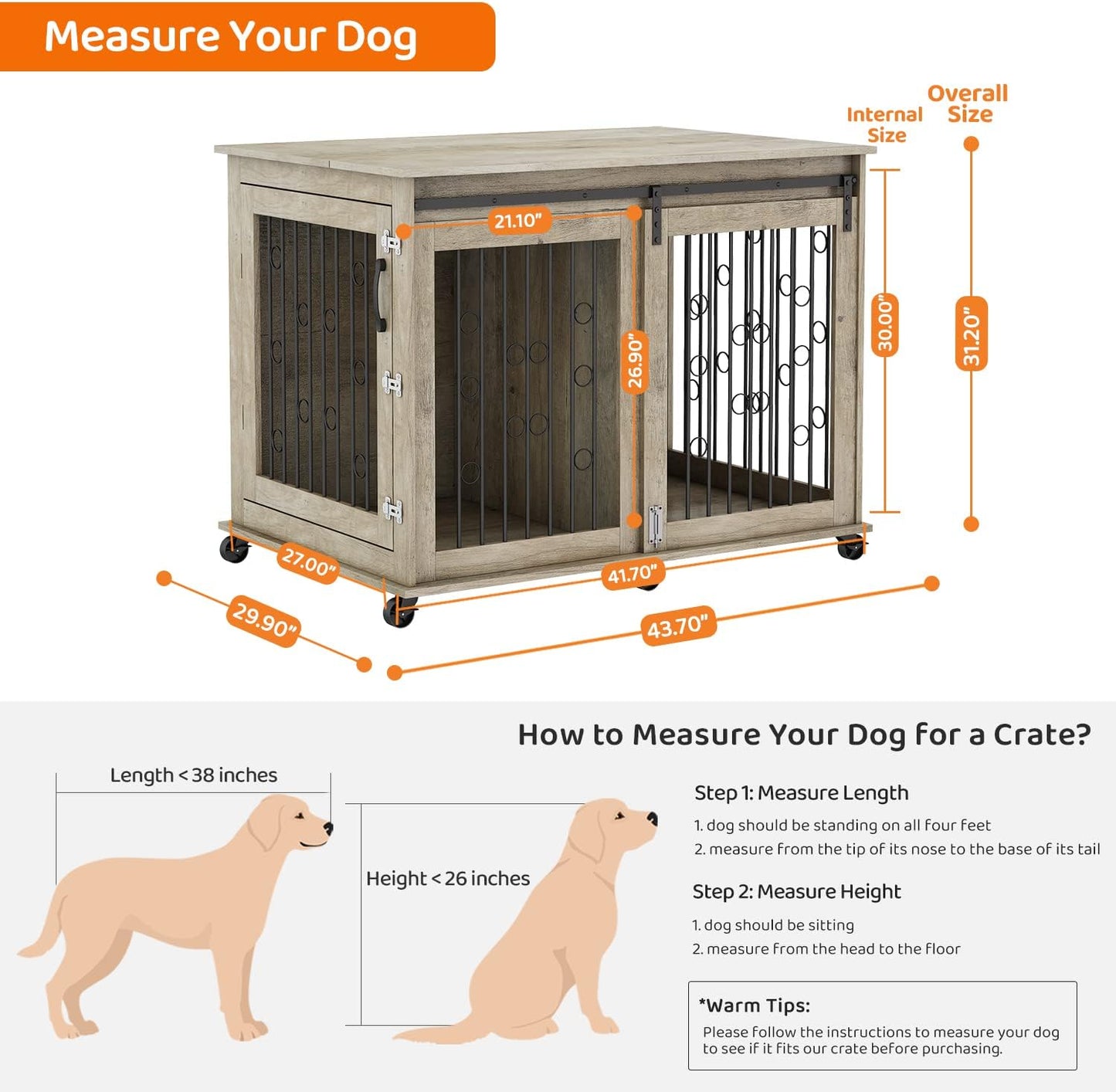 Measure Your Dog

Internal Size

Overall Size

21.10"

26.90"

30.00"

31.20"

27.00"

41.70"

29.90"

43.70"

How to Measure Your Dog for a Crate?

Length < 38 inches

Height < 26 inches

Step 1: Measure Length

1. dog should be standing on all four feet
2. measure from the tip of its nose to the base of its tail

Step 2: Measure Height

1. dog should be sitting
2. measure from the head to the floor

*Warm Tips:

Please follow the instructions to measure your dog to see if it fits our crate before purchasing.