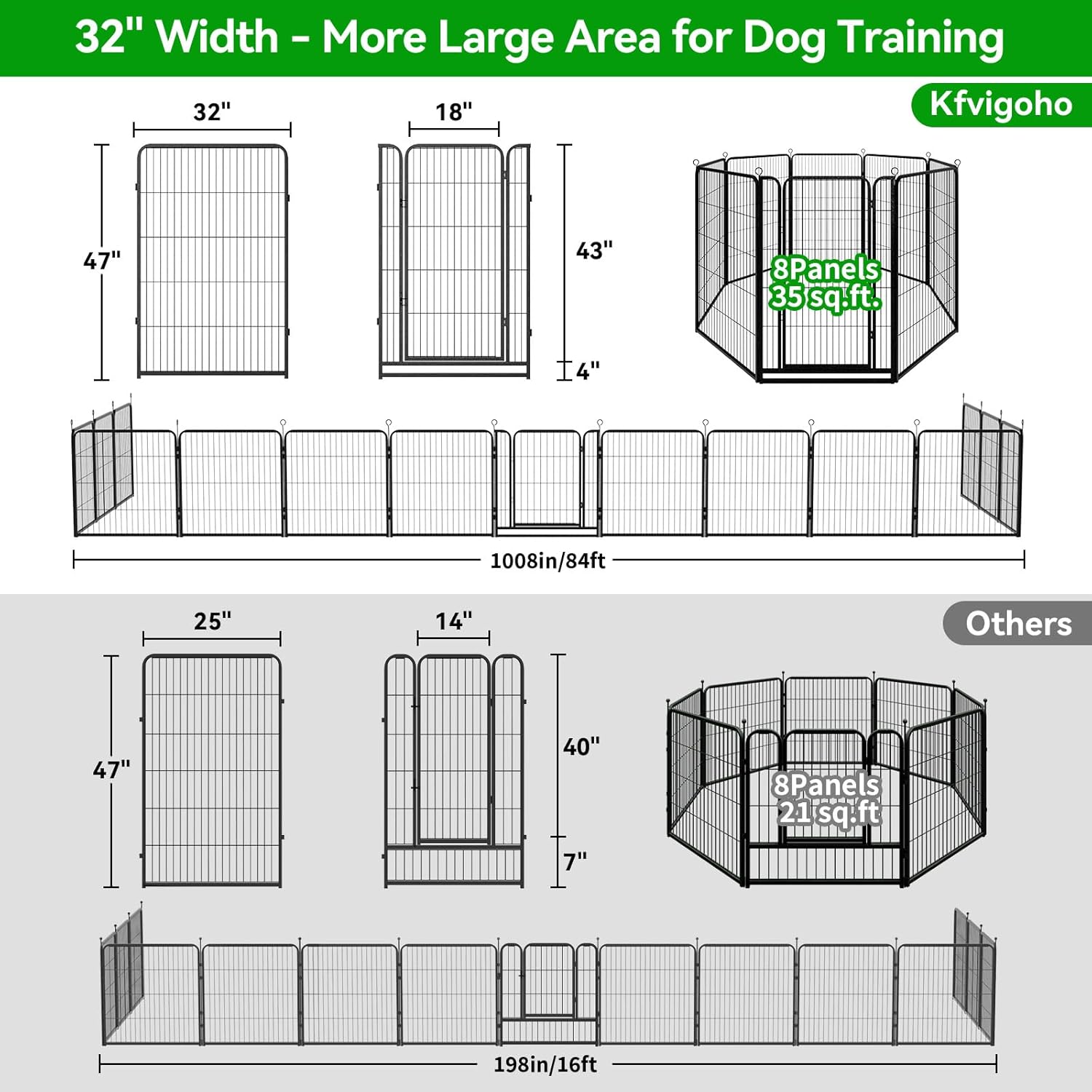 32" Width - More Large Area for Dog Training

Kfvigoho

32"

47"

18"

43"

4"

8Panels
35 sq.ft.

1008in/84ft

Others

25"

47"

14"

40"

7"

8Panels
21 sq.ft

198in/16ft