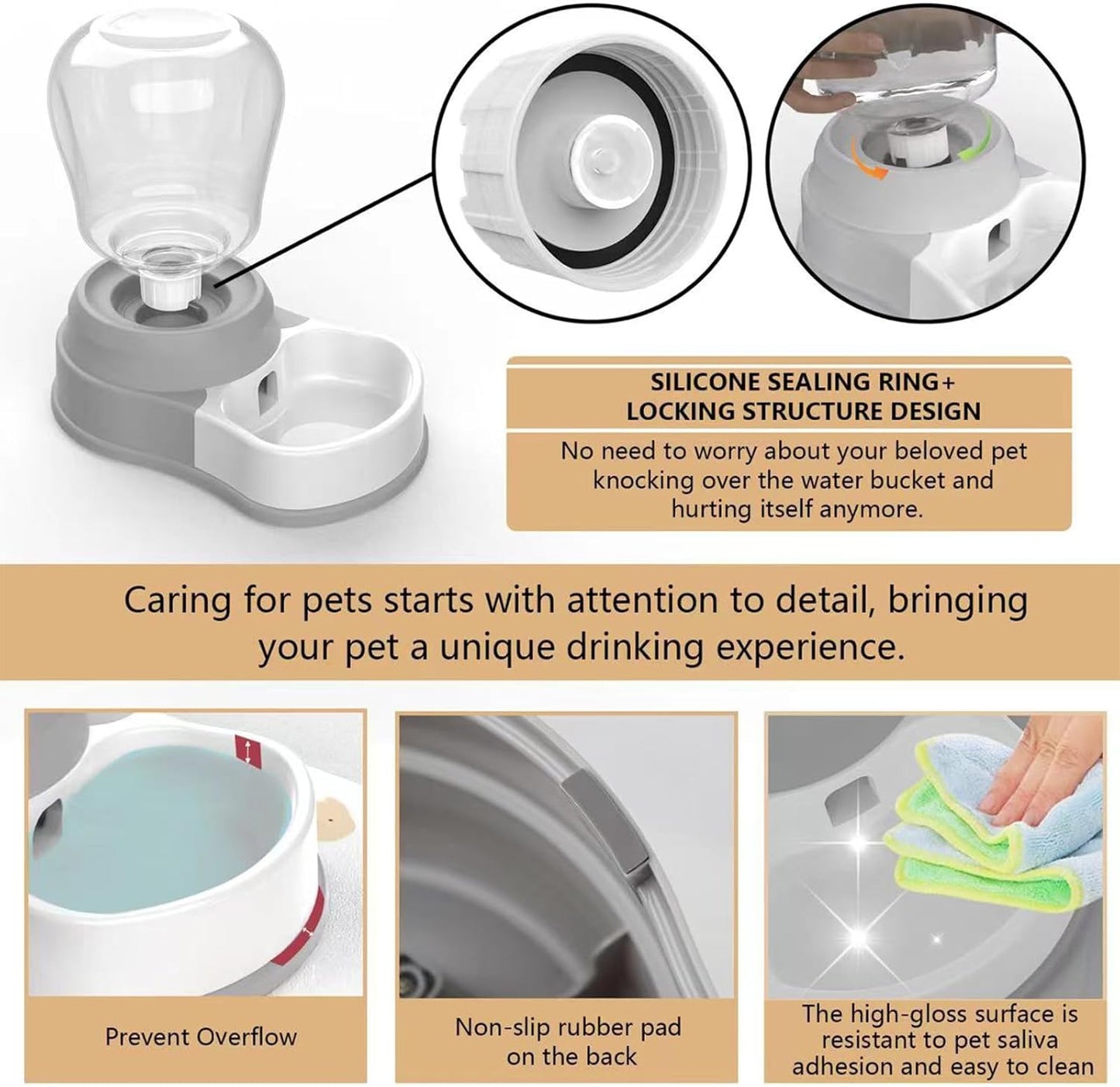 SILICONE SEALING RING+
LOCKING STRUCTURE DESIGN

No need to worry about your beloved pet knocking over the water bucket and hurting itself anymore.

Caring for pets starts with attention to detail, bringing your pet a unique drinking experience.

Prevent Overflow

Non-slip rubber pad on the back

The high-gloss surface is resistant to pet saliva adhesion and easy to clean