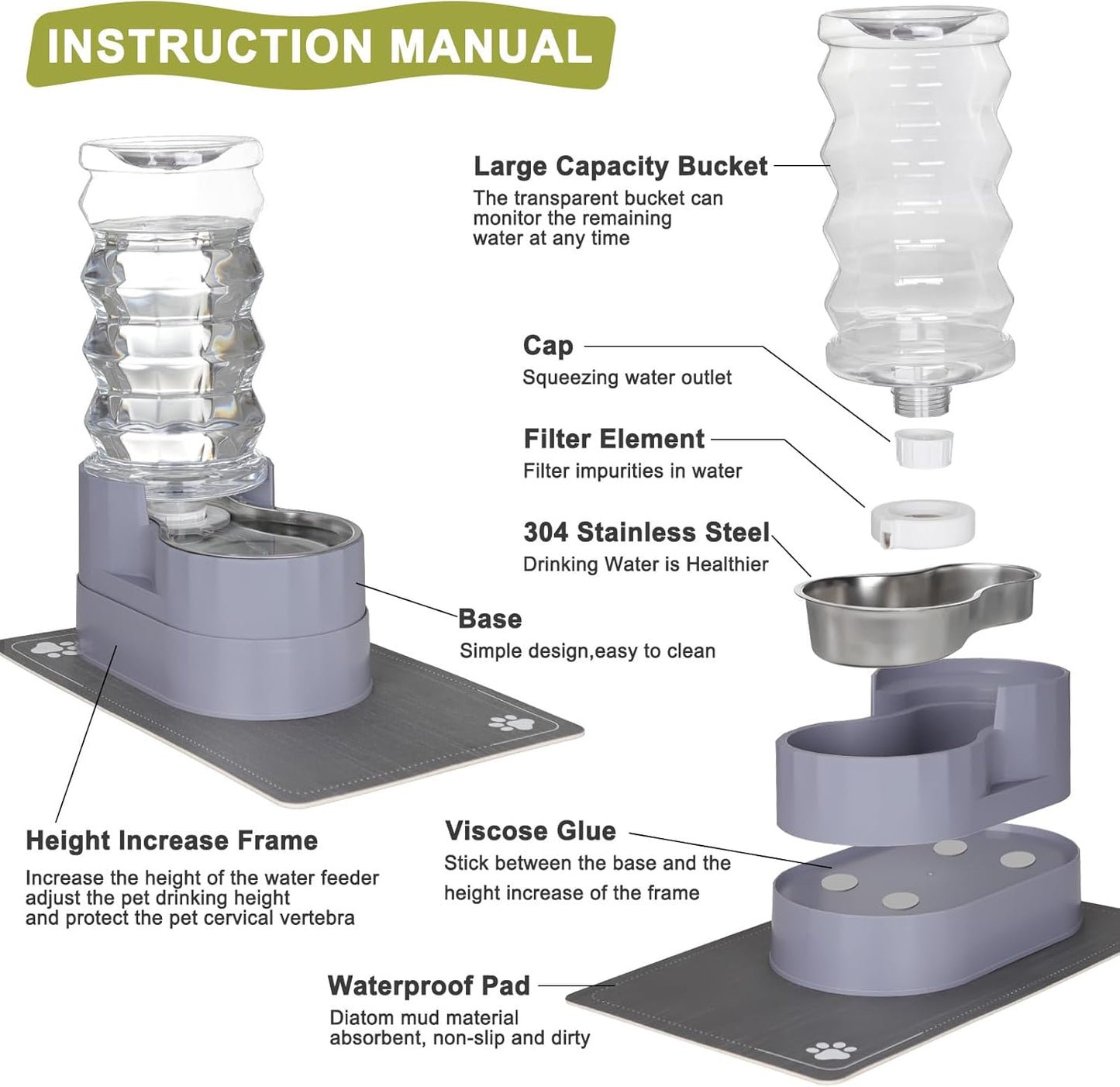 INSTRUCTION MANUAL

Large Capacity Bucket
The transparent bucket can monitor the remaining water at any time

Cap
Squeezing water outlet

Filter Element
Filter impurities in water

304 Stainless Steel
Drinking Water is Healthier

Base
Simple design,easy to clean

Height Increase Frame
Increase the height of the water feeder adjust the pet drinking height and protect the pet cervical vertebra

Viscose Glue
Stick between the base and the height increase of the frame

Waterproof Pad
Diatom mud material absorbent, non-slip and dirty