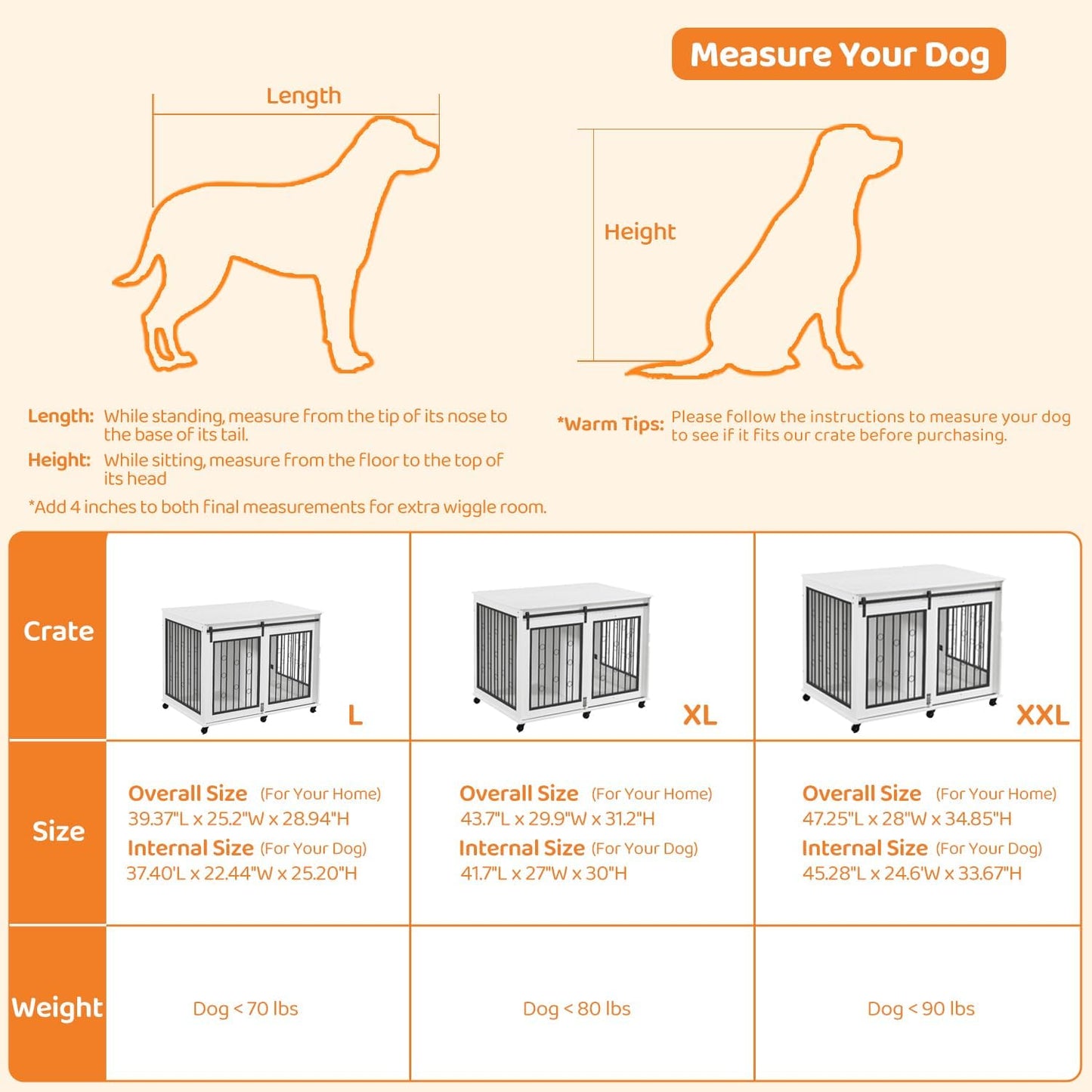 Measure Your Dog

Length

Height

Length: While standing, measure from the tip of its nose to the base of its tail.

Height: While sitting, measure from the floor to the top of its head

*Add 4 inches to both final measurements for extra wiggle room.

*Warm Tips: Please follow the instructions to measure your dog to see if it fits our crate before purchasing.

| Crate | L | XL | XXL |
|---|---|---|---|
| Size | Overall Size (For Your Home) 39.37"L x 25.2"W x 28.94"H Internal Size (For Your Dog) 37.40'L x 22.44"W x 25.20"H | Overall Size (For Your Home) 43.7"L x 29.9"W x 31.2"H Internal Size (For Your Dog) 41.7"L x 27"W x 30"H | Overall Size (For Your Home) 47.25"L x 28"W x 34.85"H Internal Size (For Your Dog) 45.28"L x 24.6'W x 33.67"H |
| Weight | Dog < 70 lbs | Dog < 80 lbs | Dog < 90 lbs |