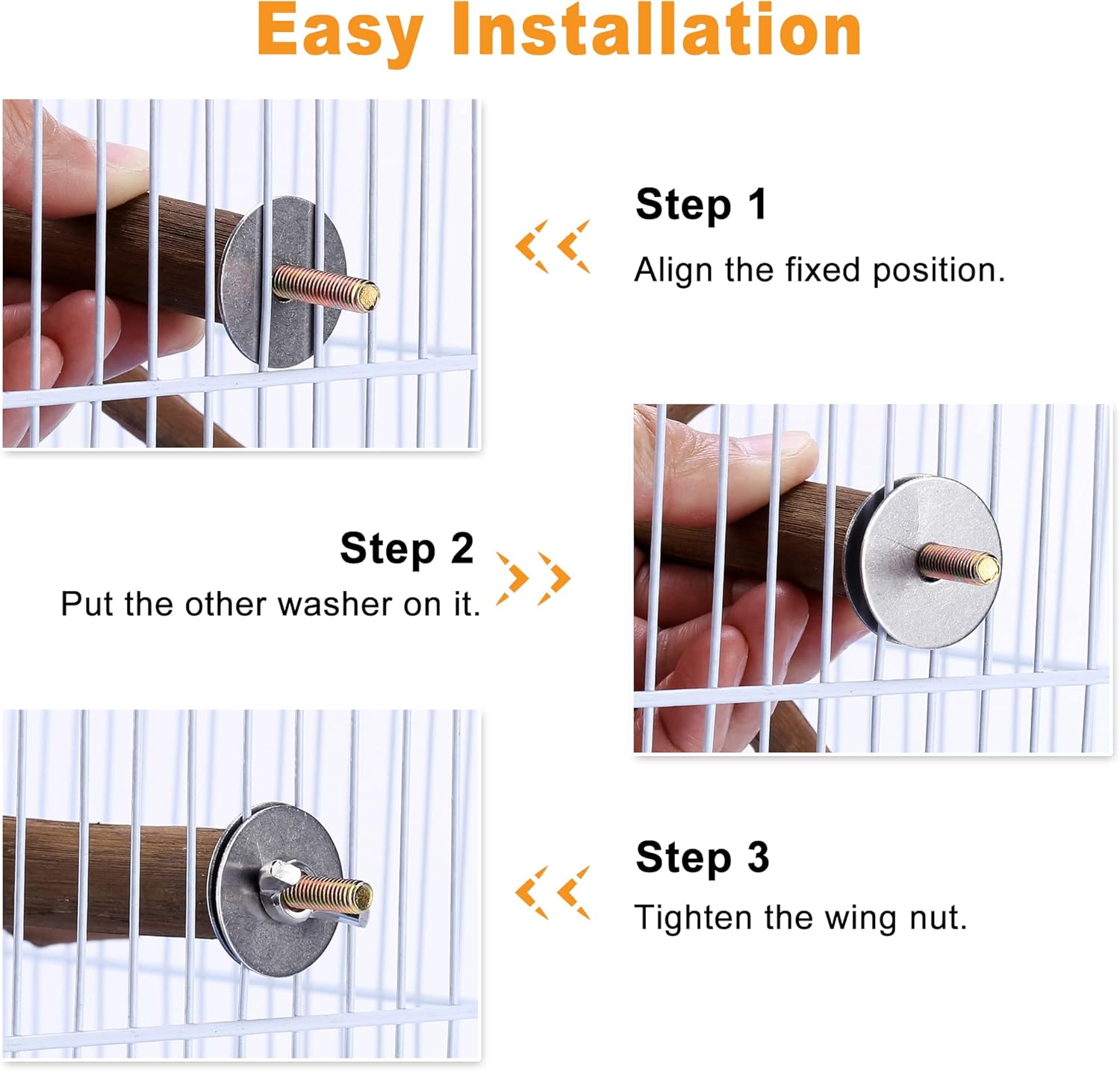 Easy Installation

Step 1
Align the fixed position.

Step 2
Put the other washer on it.

Step 3
Tighten the wing nut.