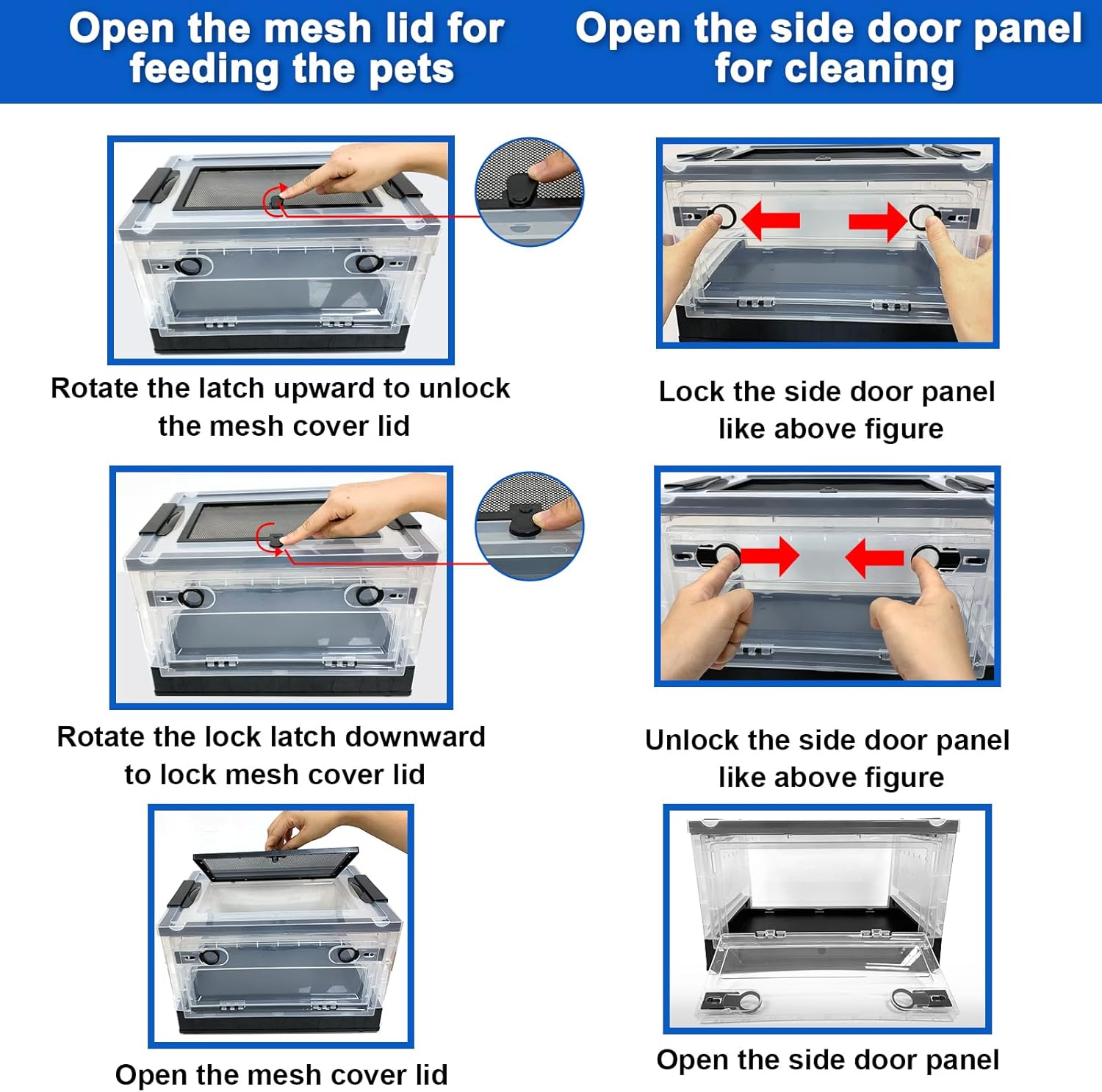 Open the mesh lid for feeding the pets

Rotate the latch upward to unlock the mesh cover lid

Rotate the lock latch downward to lock mesh cover lid

Open the mesh cover lid

Open the side door panel for cleaning

Lock the side door panel like above figure

Unlock the side door panel like above figure

Open the side door panel