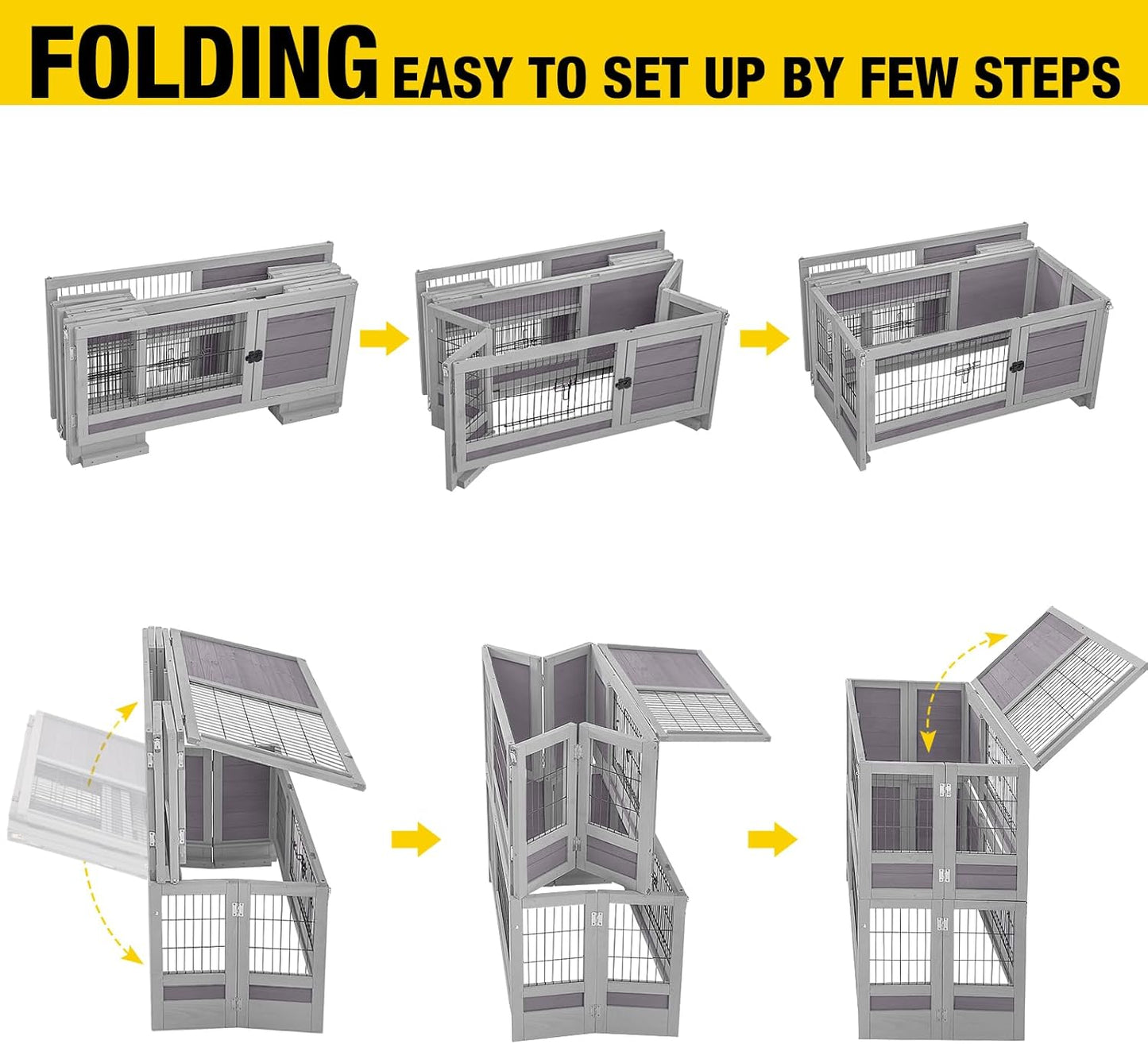 FOLDING EASY TO SET UP BY FEW STEPS