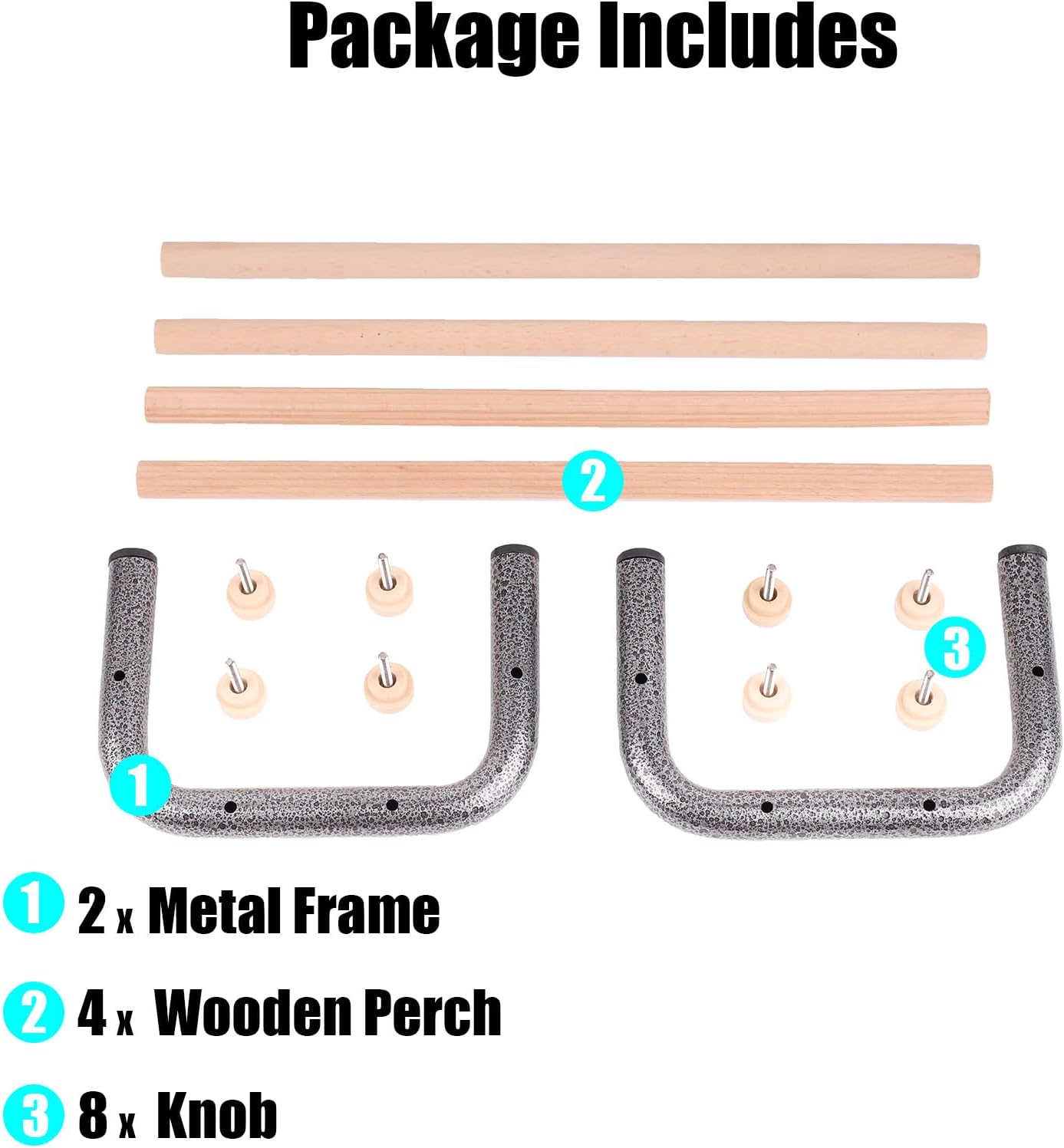 Package Includes

2

3

1

1 2 x Metal Frame

2 4 x Wooden Perch

3 8 x Knob