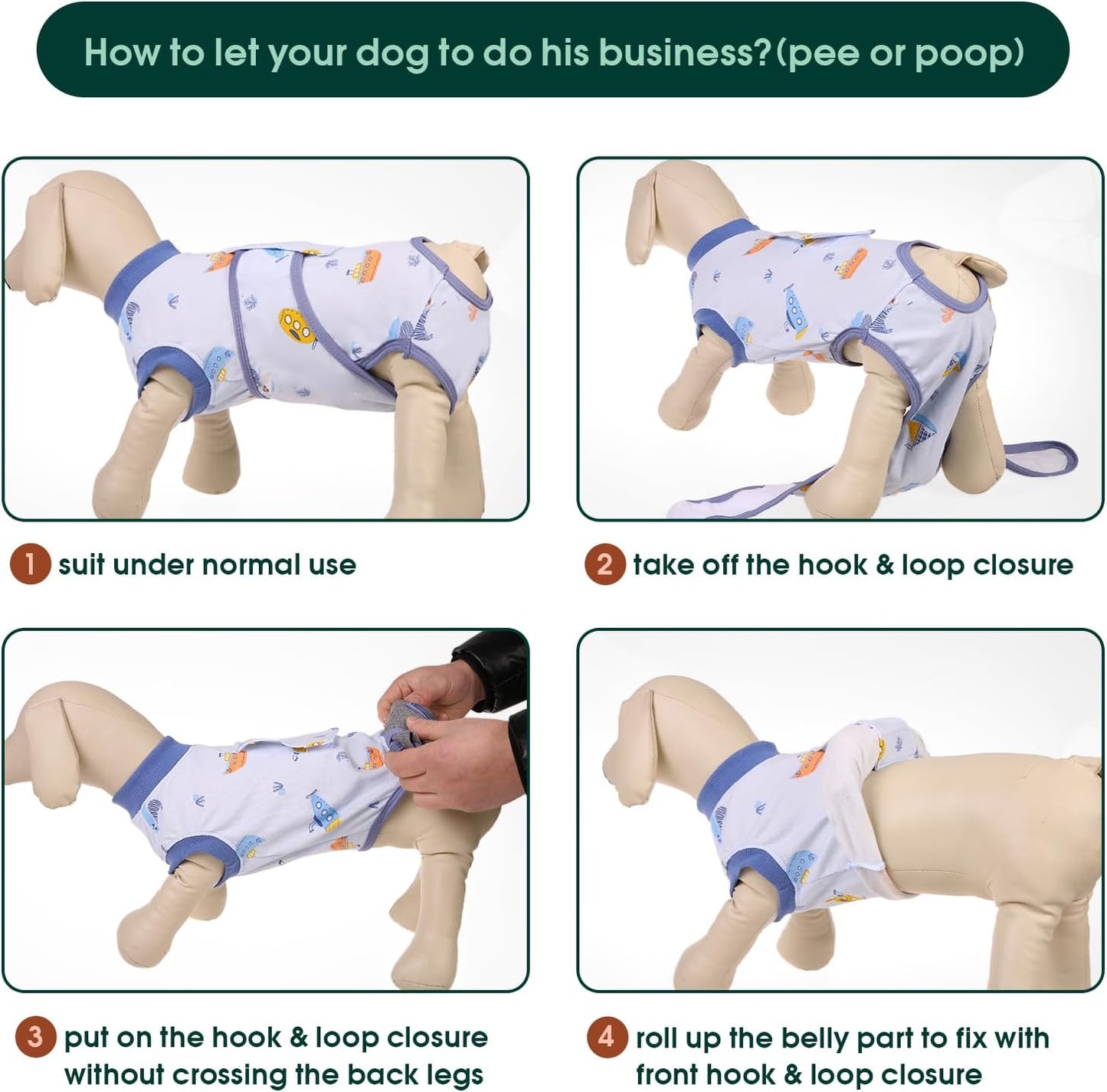 How to let your dog to do his business?(pee or poop)

1 suit under normal use

2 take off the hook & loop closure

3 put on the hook & loop closure without crossing the back legs

4 roll up the belly part to fix with front hook & loop closure