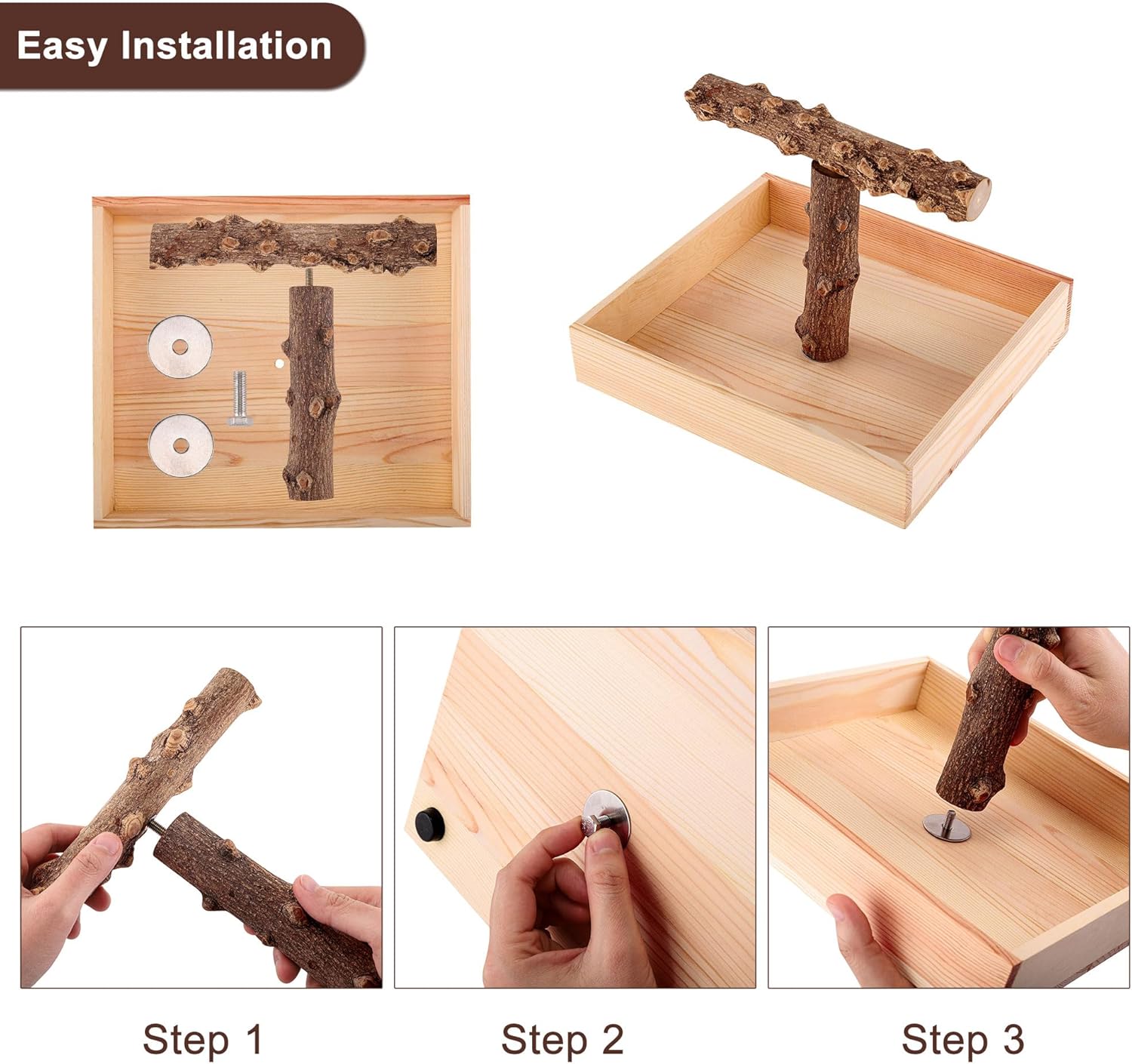 Easy Installation

Step 1

Step 2

Step 3