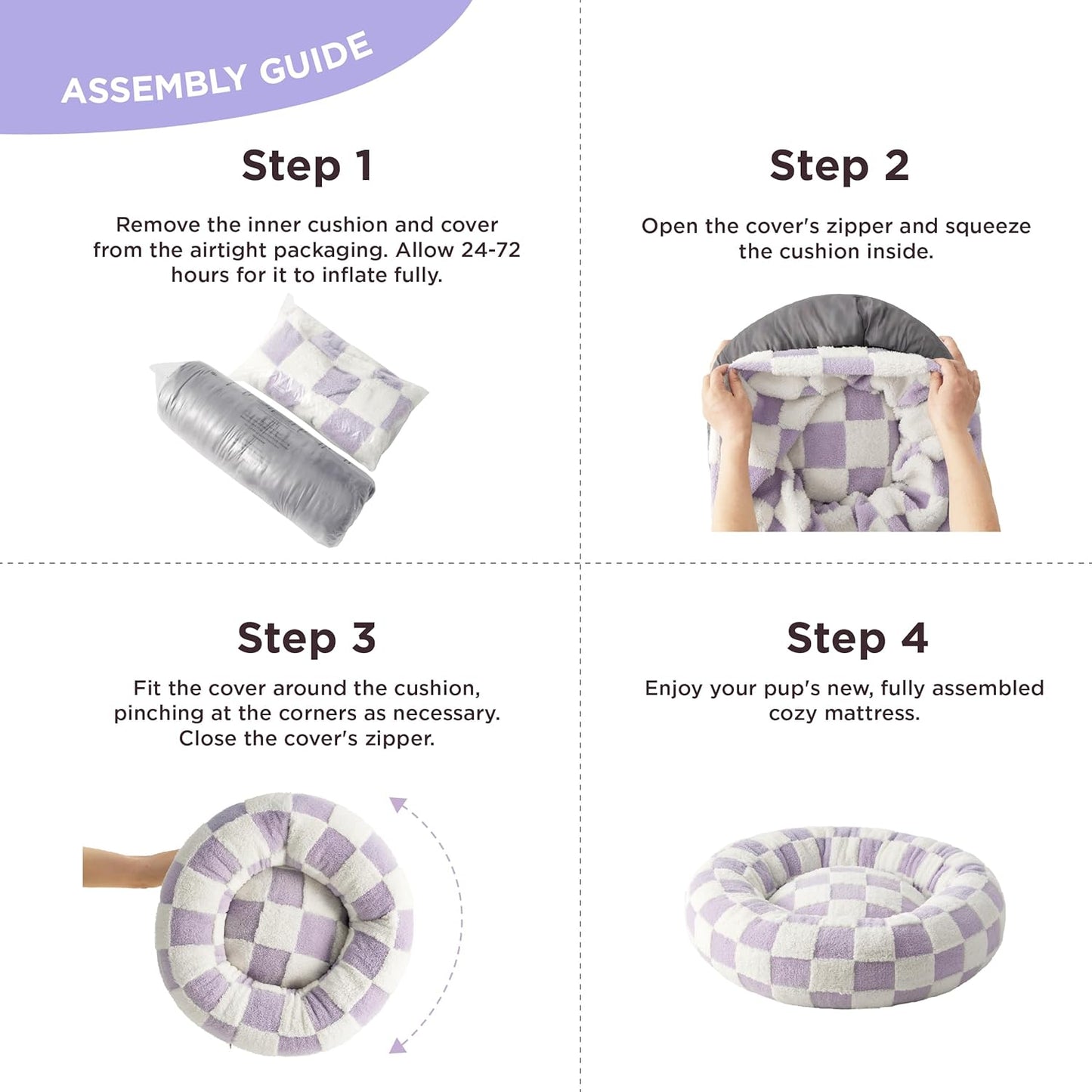 ASSEMBLY GUIDE

Step 1

Remove the inner cushion and cover from the airtight packaging. Allow 24-72 hours for it to inflate fully.

Step 2

Open the cover's zipper and squeeze the cushion inside.

Step 3

Fit the cover around the cushion, pinching at the corners as necessary. Close the cover's zipper.

Step 4

Enjoy your pup's new, fully assembled cozy mattress.