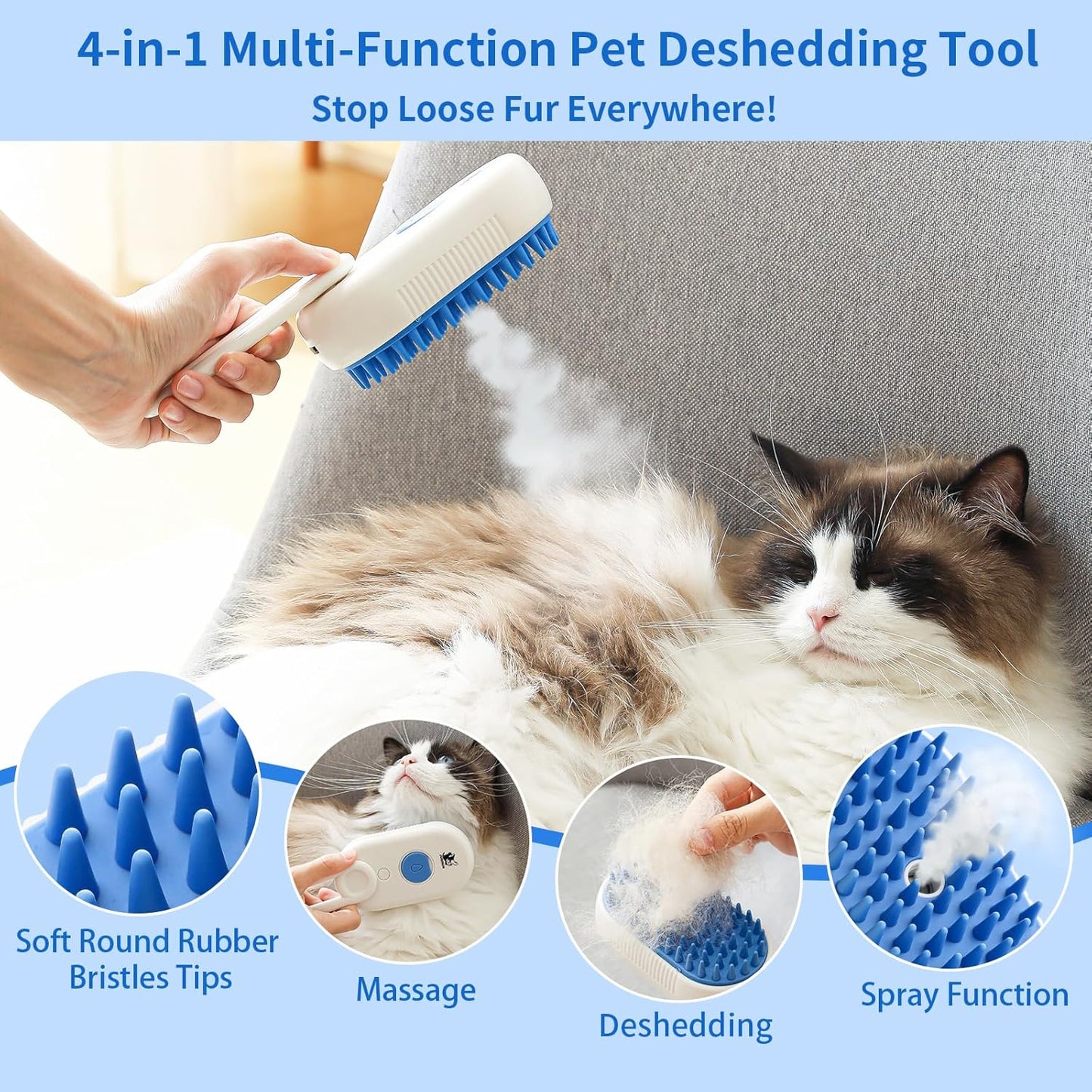 4-in-1 Multi-Function Pet Deshedding Tool

Stop Loose Fur Everywhere!

Soft Round Rubber Bristles Tips

Massage

Deshedding

Spray Function