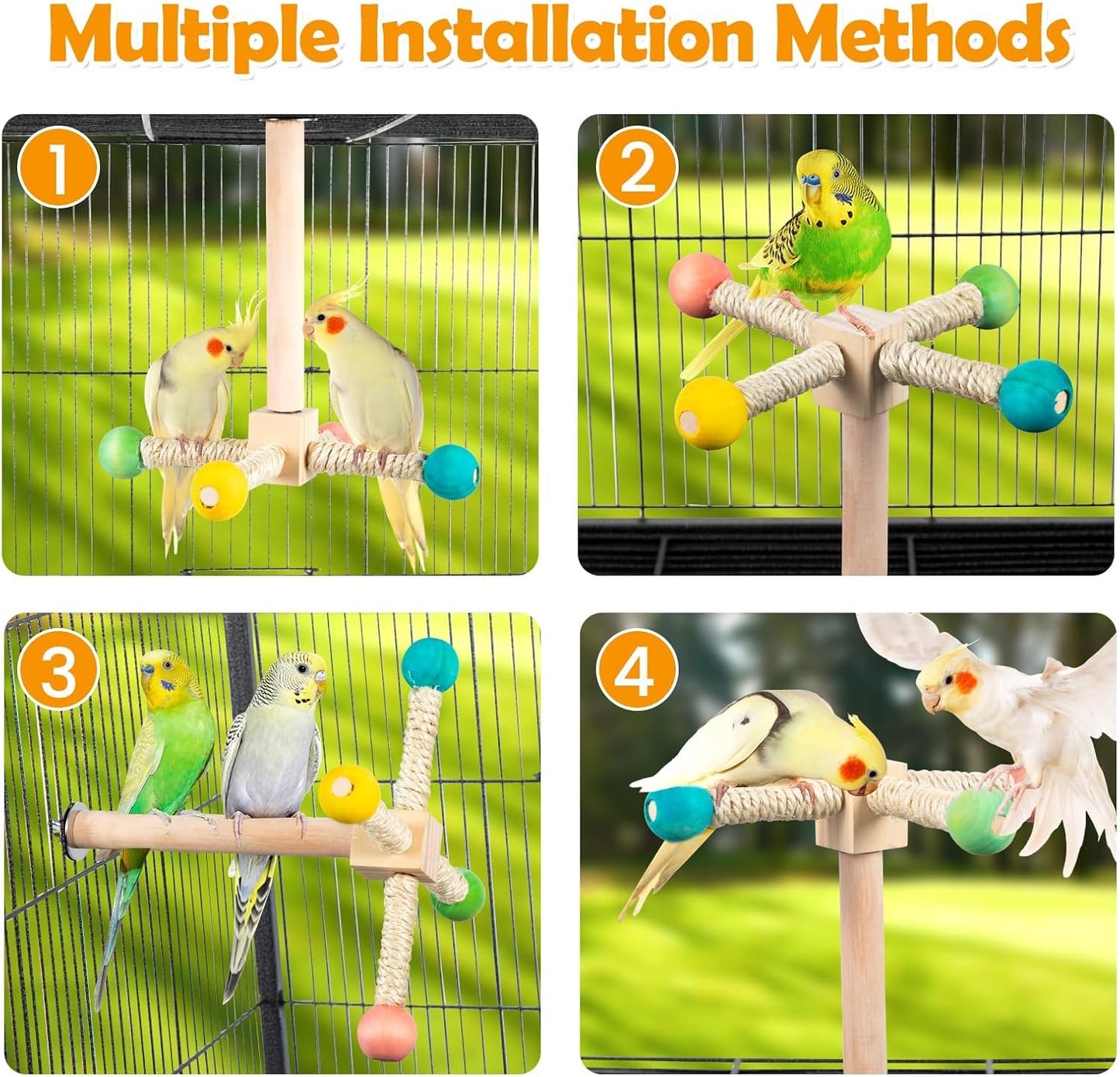 Multiple Installation Methods

1

2

3

4