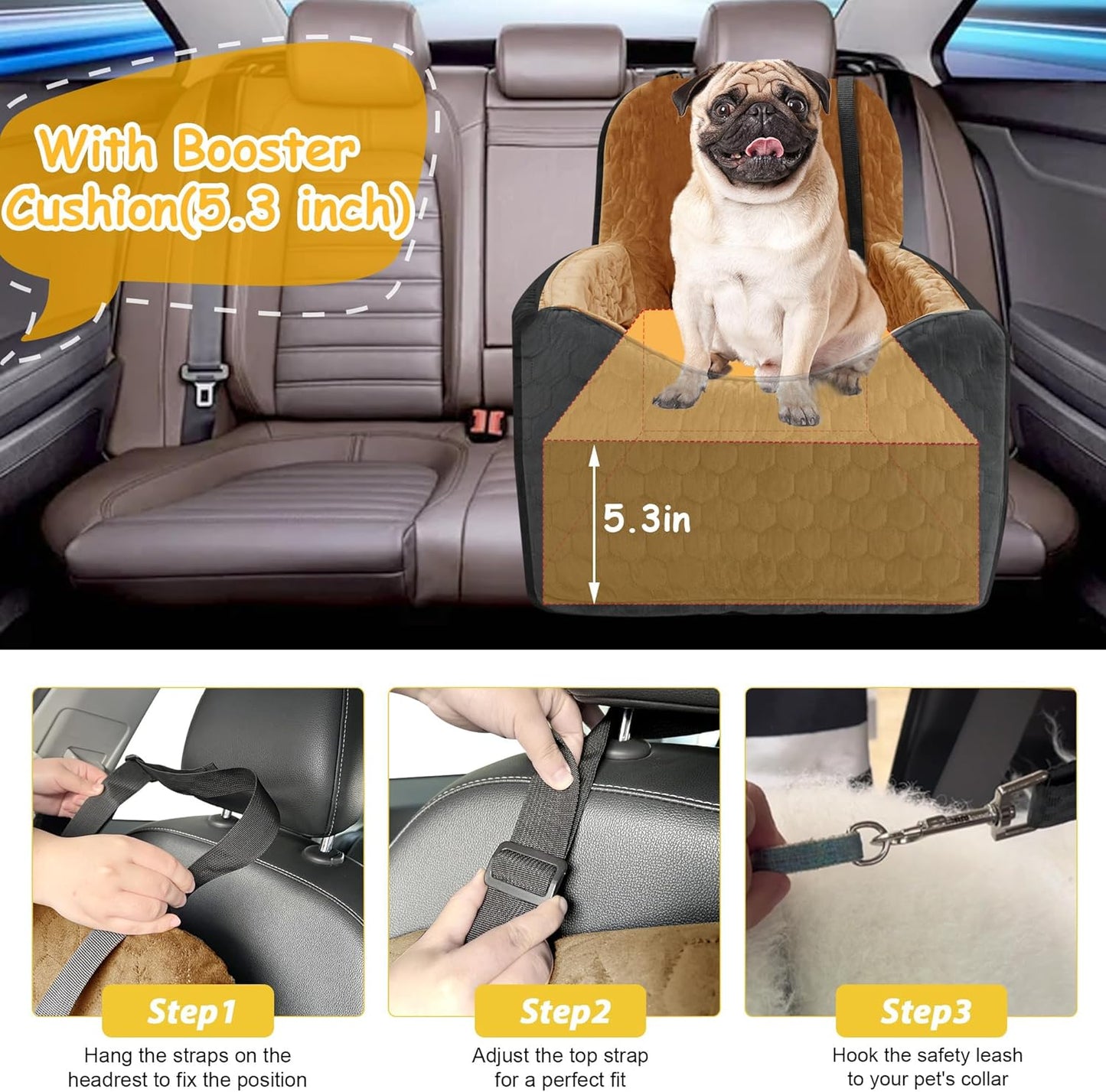 With Booster Cushion(5.3 inch)

5.3in

Step1
Hang the straps on the headrest to fix the position

Step2
Adjust the top strap for a perfect fit

Step3
Hook the safety leash to your pet's collar