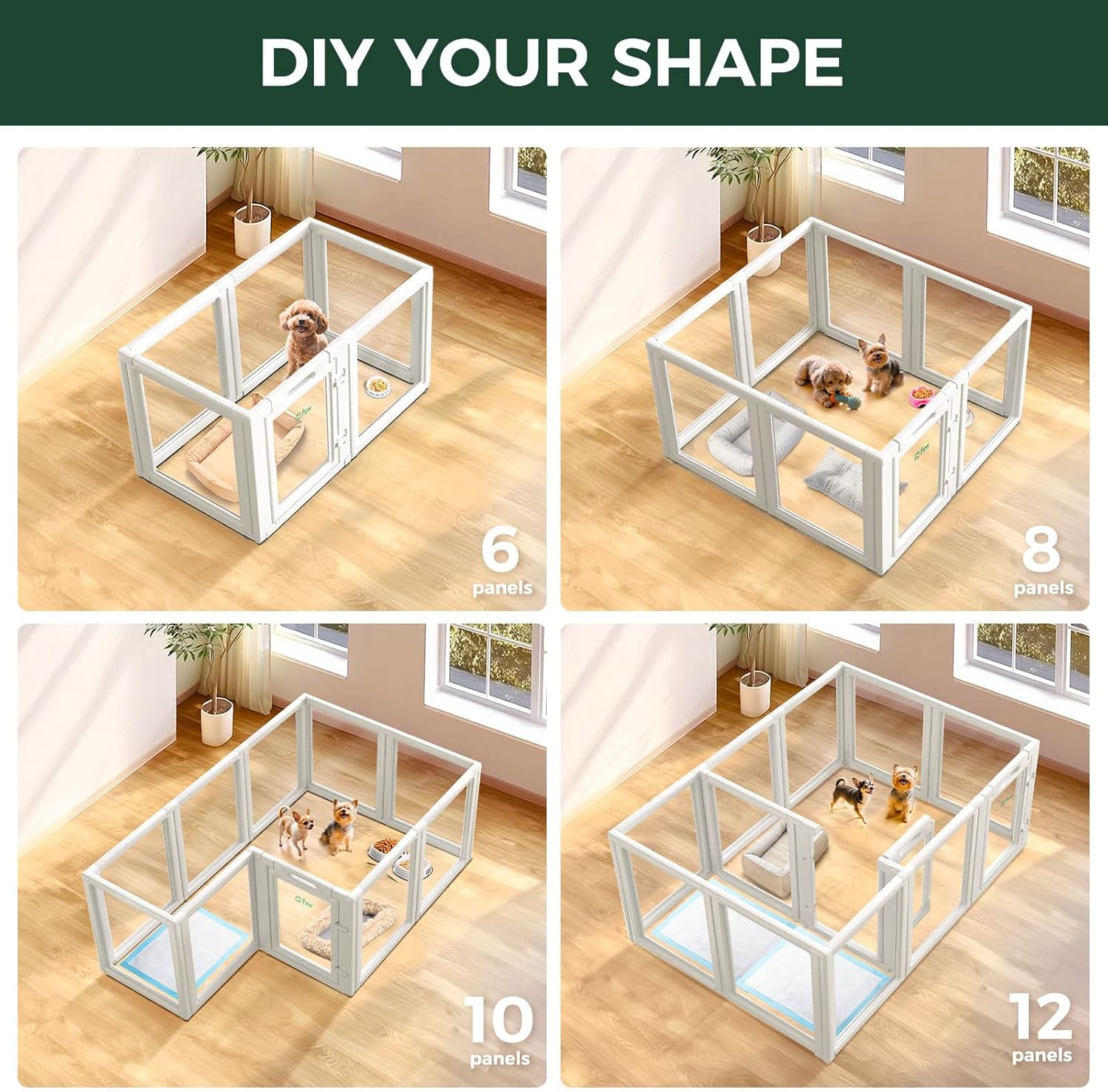 DIY YOUR SHAPE

6
panels

8
panels

10
panels

12
panels