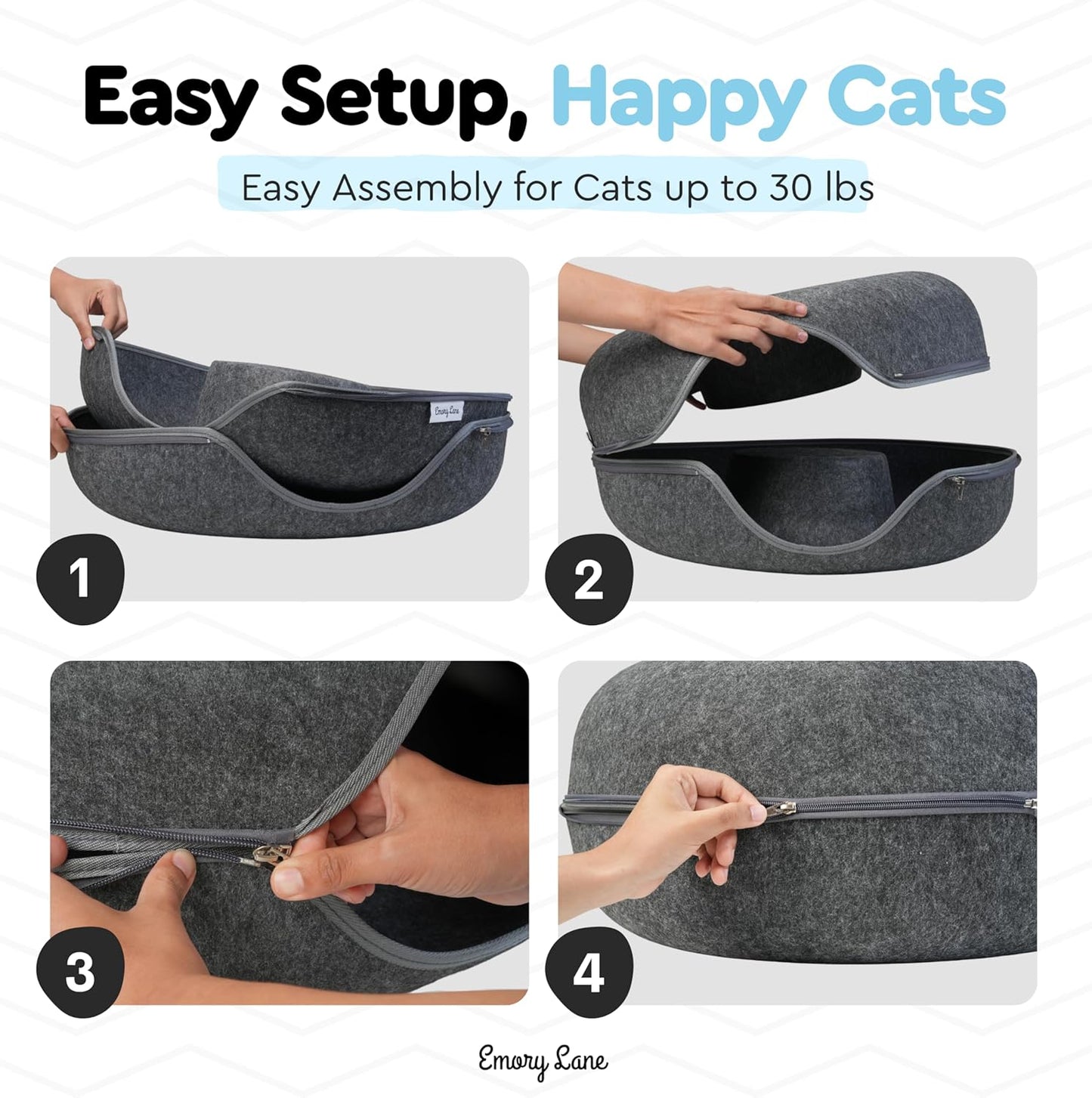 Easy Setup, Happy Cats

Easy Assembly for Cats up to 30 lbs

Emory Lane

1

2

3

4

Emory Lane