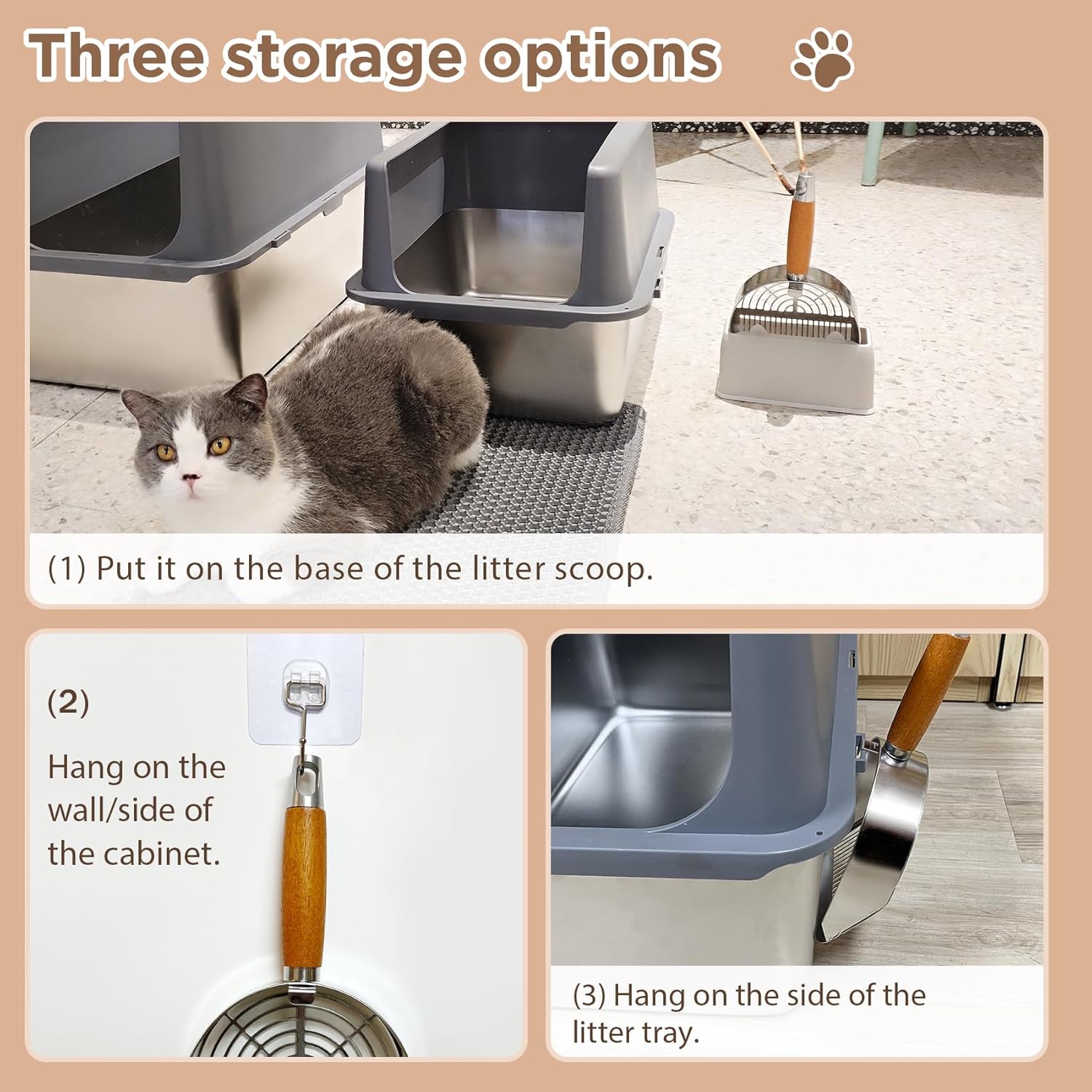 Three storage options

(1) Put it on the base of the litter scoop.

(2)

Hang on the wall/side of the cabinet.

(3) Hang on the side of the litter tray.