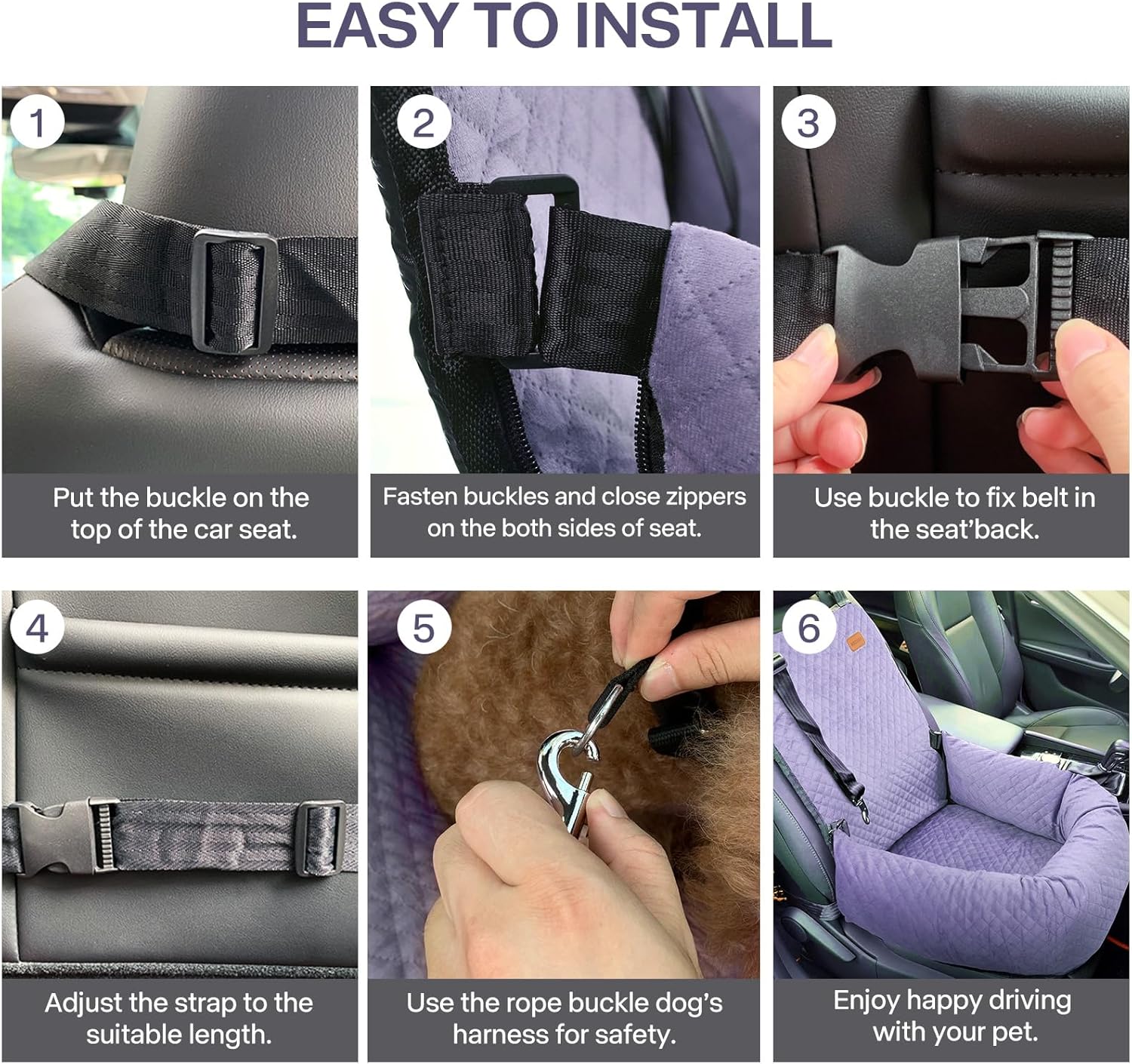 EASY TO INSTALL

1

Put the buckle on the top of the car seat.

2

Fasten buckles and close zippers on the both sides of seat.

3

Use buckle to fix belt in the seat'back.

4

Adjust the strap to the suitable length.

5

Use the rope buckle dog's harness for safety.

6

Enjoy happy driving with your pet.