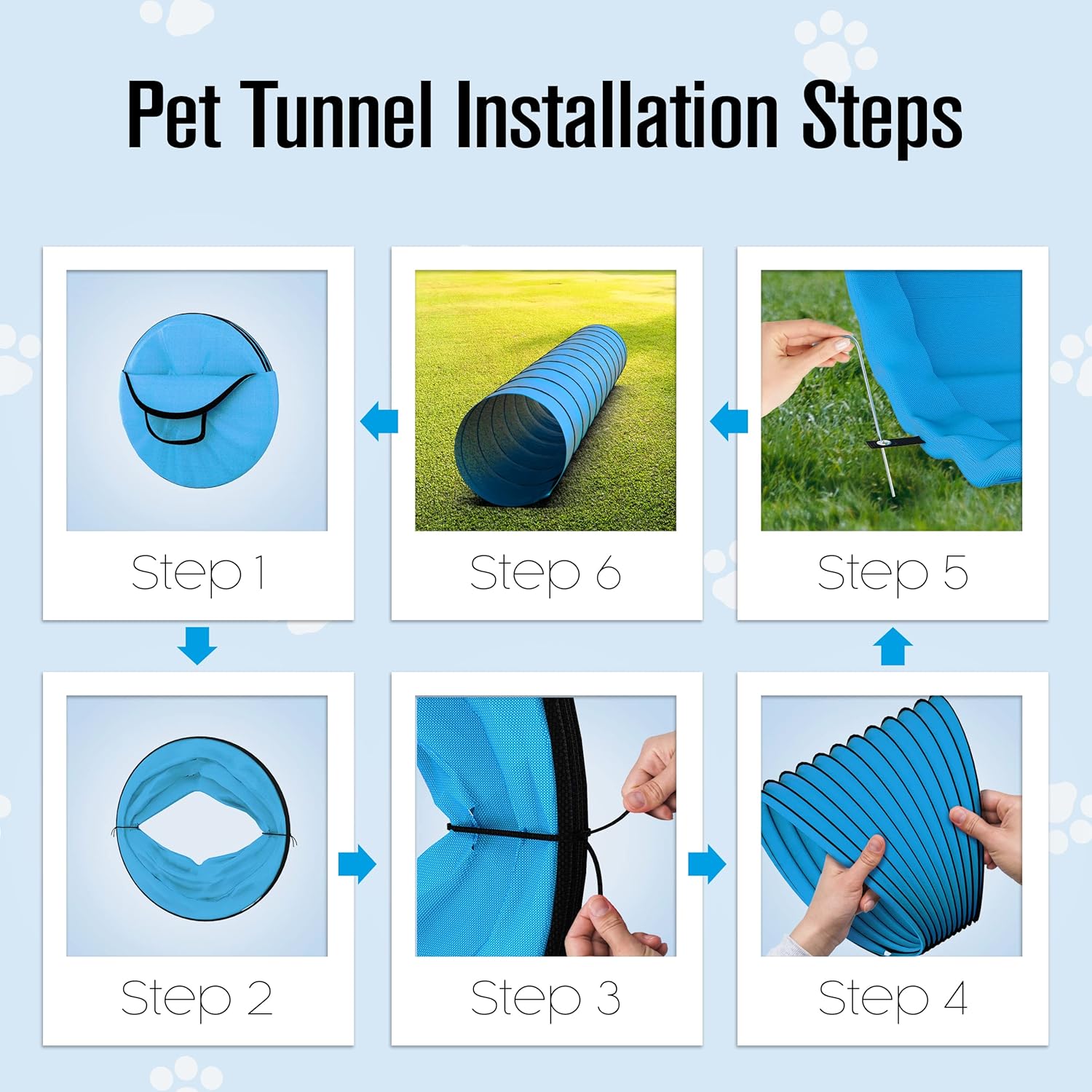 Pet Tunnel Installation Steps

Step 1

Step 6

Step 5

Step 2

Step 3

Step 4