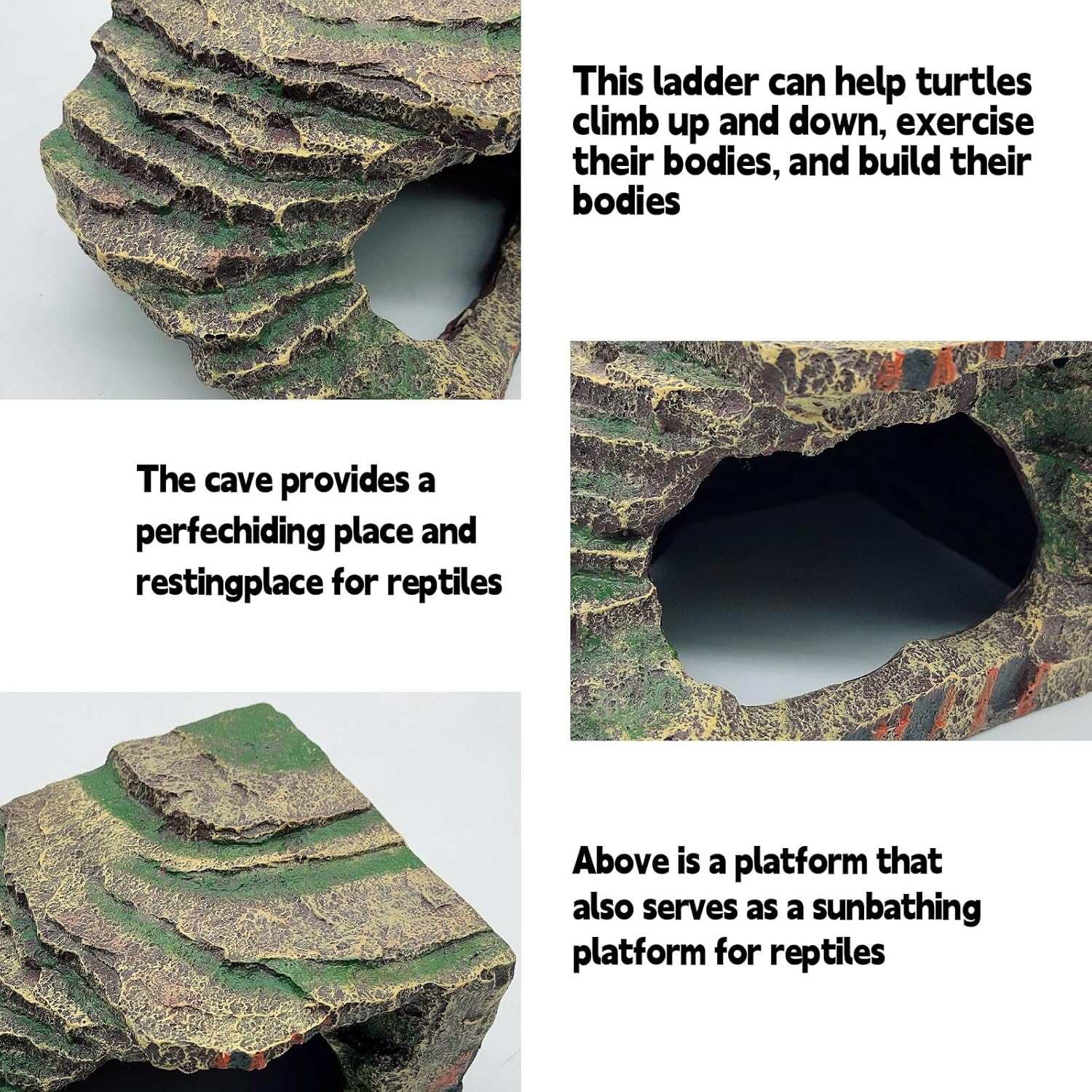 This ladder can help turtles climb up and down, exercise their bodies, and build their bodies

The cave provides a perfechiding place and restingplace for reptiles

Above is a platform that also serves as a sunbathing platform for reptiles